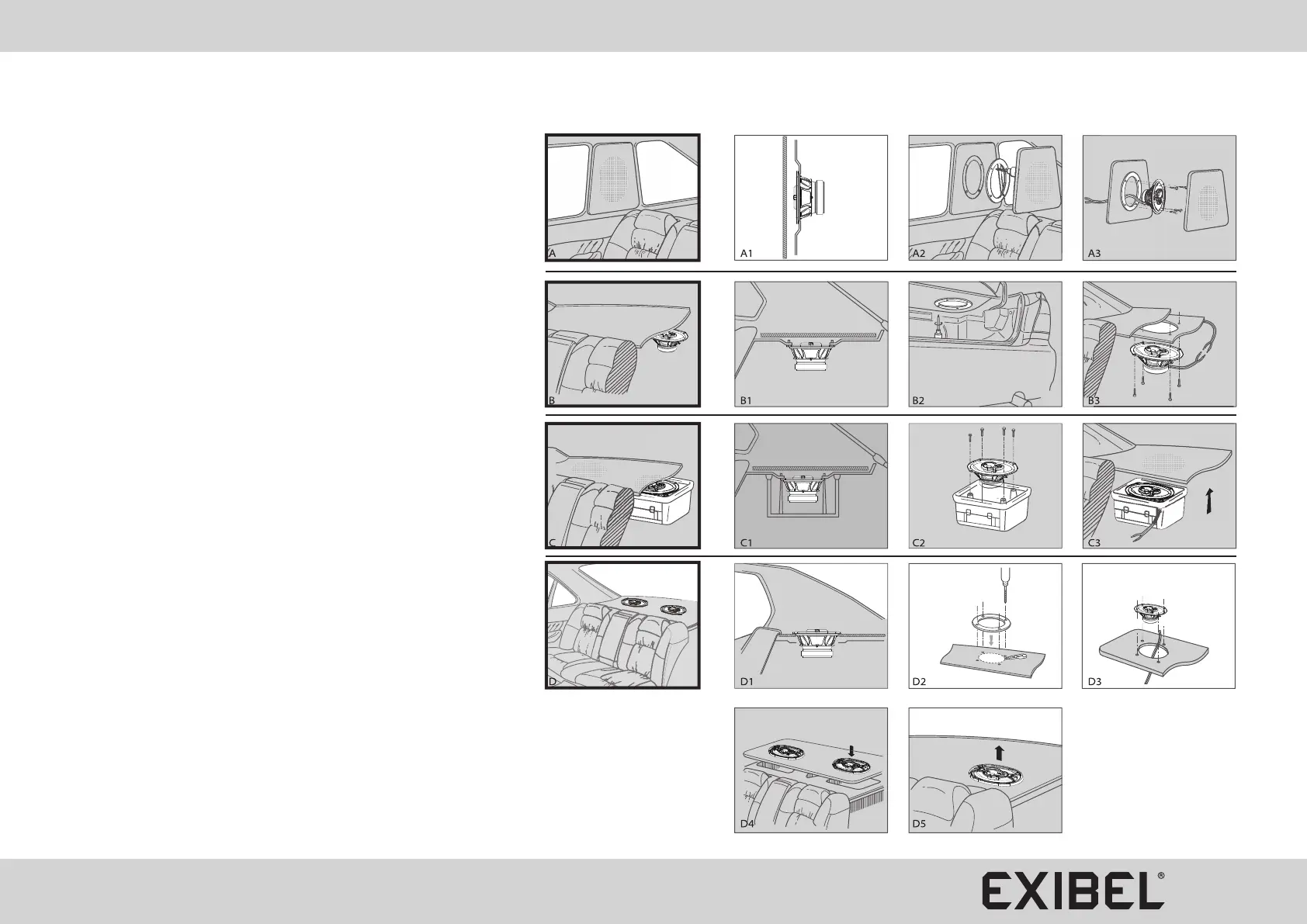 A

A1

A2

A3

B

B1

B2

B3

C

C1

C2

C3

D

D1

D2

D3

D4

D5

EXIBEL®