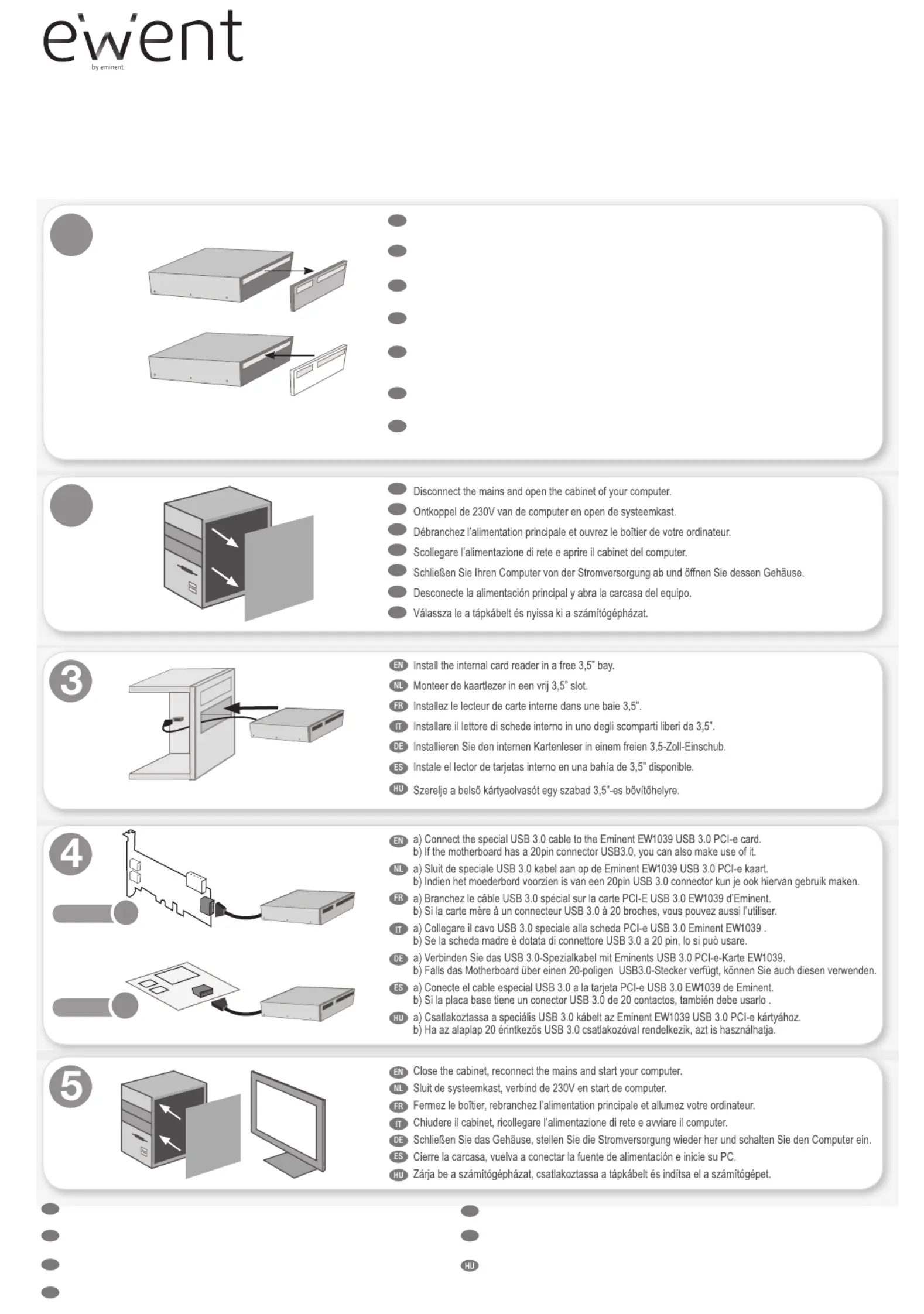 ewent
by eminent

Disconnect the mains and open the cabinet of your computer.
Ontkoppel de 230V van de computer en open de systeemkast.
Débranchez l'alimentation principale et ouvrez le boîtier de votre ordinateur.
Scollegare l'alimentazione di rete e aprire il cabinet del computer.
Schließen Sie Ihren Computer von der Stromversorgung ab und öffnen Sie dessen Gehäuse.
Desconecte la alimentación principal y abra la carcasa del equipo.
Válassza le a tápkábelt és nyissa ki a számítógépházat.

3
EN Install the internal card reader in a free 3,5" bay.
NL Monteer de kaartlezer in een vrij 3,5" slot.
FR Installez le lecteur de carte interne dans une baie 3,5".
IT Installare il lettore di schede interno in uno degli scomparti liberi da 3,5".
DE Installieren Sie den internen Kartenleser in einem freien 3,5-Zoll-Einschub.
ES Instale el lector de tarjetas interno en una bahía de 3,5" disponible.
HU Szerelje a belső kártyaolvasót egy szabad 3,5"-es bővítőhelyre.

4
EN a) Connect the special USB 3.0 cable to the Eminent EW1039 USB 3.0 PCI-e card.
b) If the motherboard has a 20pin connector USB3.0, you can also make use of it.
NL a) Sluit de speciale USB 3.0 kabel aan op de Eminent EW1039 USB 3.0 PCI-e kaart.
b) Indien het moederbord voorzien is van een 20pin USB 3.0 connector kun je ook hiervan gebruik maken.
FR a) Branchez le câble USB 3.0 spécial sur la carte PCI-E USB 3.0 EW1039 d'Eminent.
b) Si la carte mère à un connecteur USB 3.0 à 20 broches, vous pouvez aussi l'utiliser.
IT a) Collegare il cavo USB 3.0 speciale alla scheda PCI-e USB 3.0 Eminent EW1039 .
b) Se la scheda madre è dotata di connettore USB 3.0 a 20 pin, lo si può usare.
DE a) Verbinden Sie das USB 3.0-Spezialkabel mit Eminents USB 3.0 PCI-e-Karte EW1039.
b) Falls das Motherboard über einen 20-poligen USB3.0-Stecker verfügt, können Sie auch diesen verwenden.
ES a) Conecte el cable especial USB 3.0 a la tarjeta PCI-e USB 3.0 EW1039 de Eminent.
b) Si la placa base tiene un conector USB 3.0 de 20 contactos, también debe usarlo .
HU a) Csatlakoztassa a speciális USB 3.0 kábelt az Eminent EW1039 USB 3.0 PCI-e kártyához.
b) Ha az alaplap 20 érintkezős USB 3.0 csatlakozóval rendelkezik, azt is használhatja.

5
EN Close the cabinet, reconnect the mains and start your computer.
NL Sluit de systeemkast, verbind de 230V en start de computer.
FR Fermez le boîtier, rebranchez l'alimentation principale et allumez votre ordinateur.
IT Chiudere il cabinet, ricollegare l'alimentazione di rete e avviare il computer.
DE Schließen Sie das Gehäuse, stellen Sie die Stromversorgung wieder her und schalten Sie den Computer ein.
ES Cierre la carcasa, vuelva a conectar la fuente de alimentación e inicie su PC.
HU Zárja be a számítógépházat, csatlakoztassa a tápkábelt és indítsa el a számítógépet.

HU