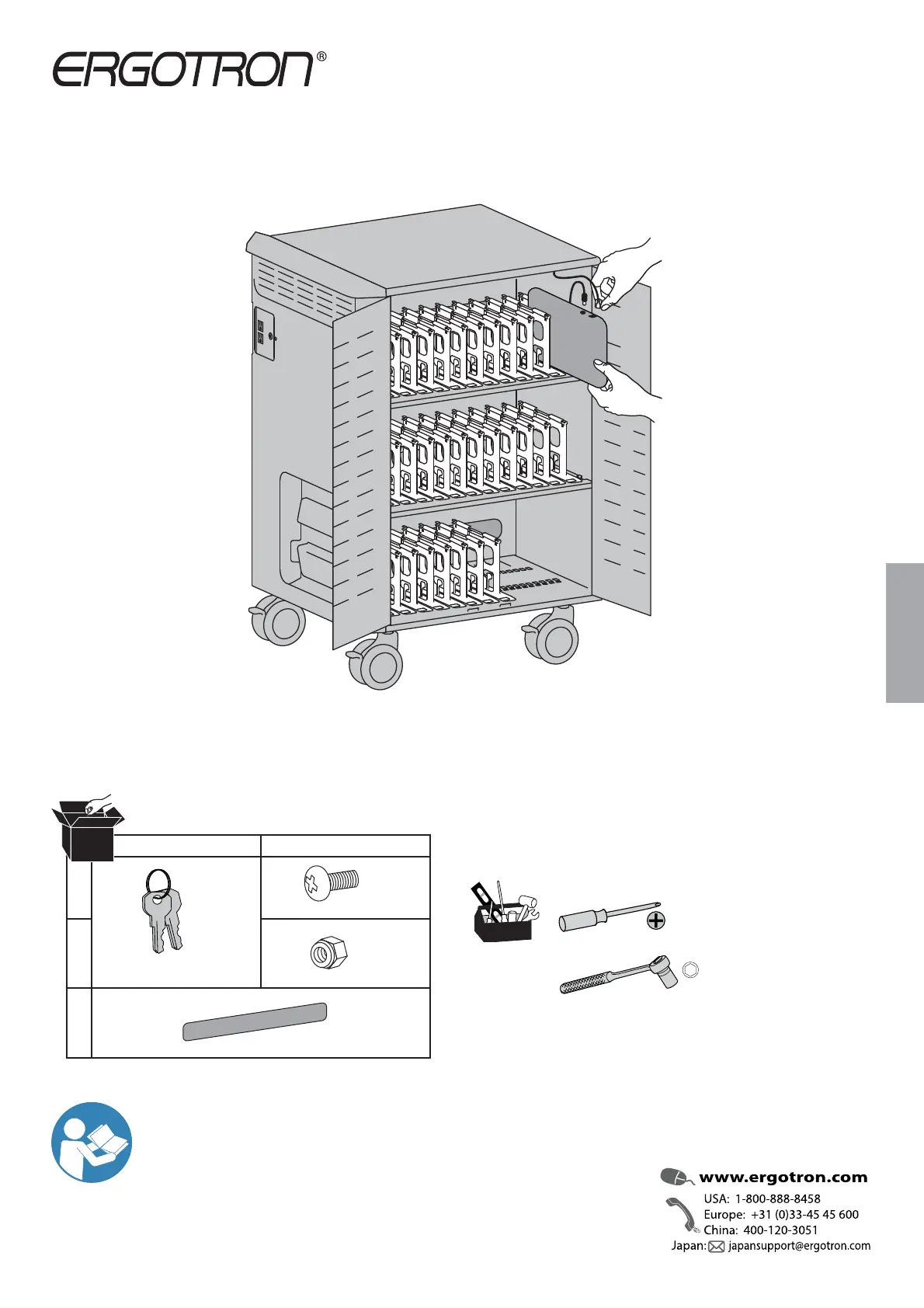 ERGOTRON®

www.ergotron.com
USA: 1-800-888-8458
Europe: +31 (0)33-45 45 600
China: 400-120-3051
Japan: japansupport@ergotron.com