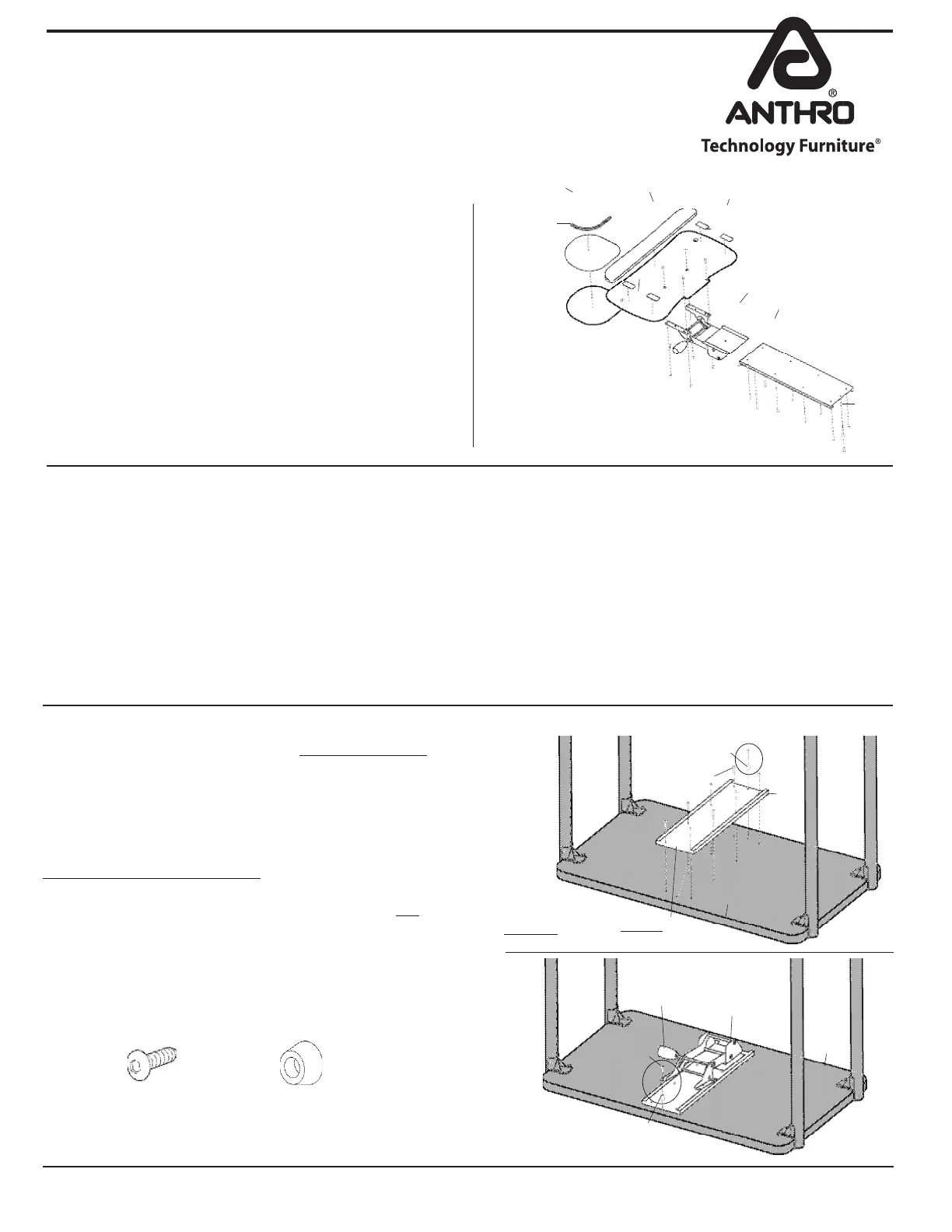 ANTHRO®
Technology Furniture®