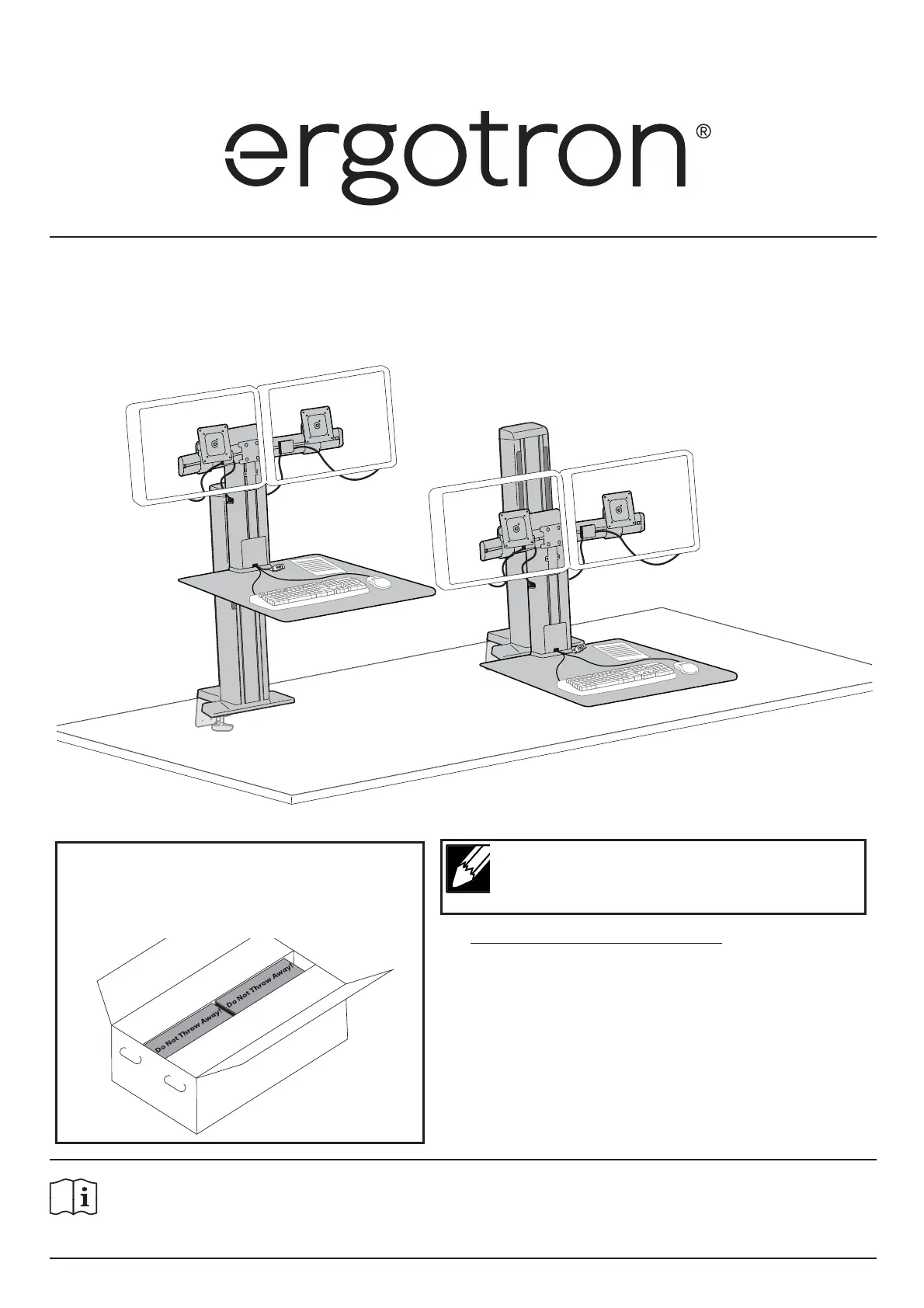 ergotron®

Do Not Throw Away!

Do Not Throw Away!