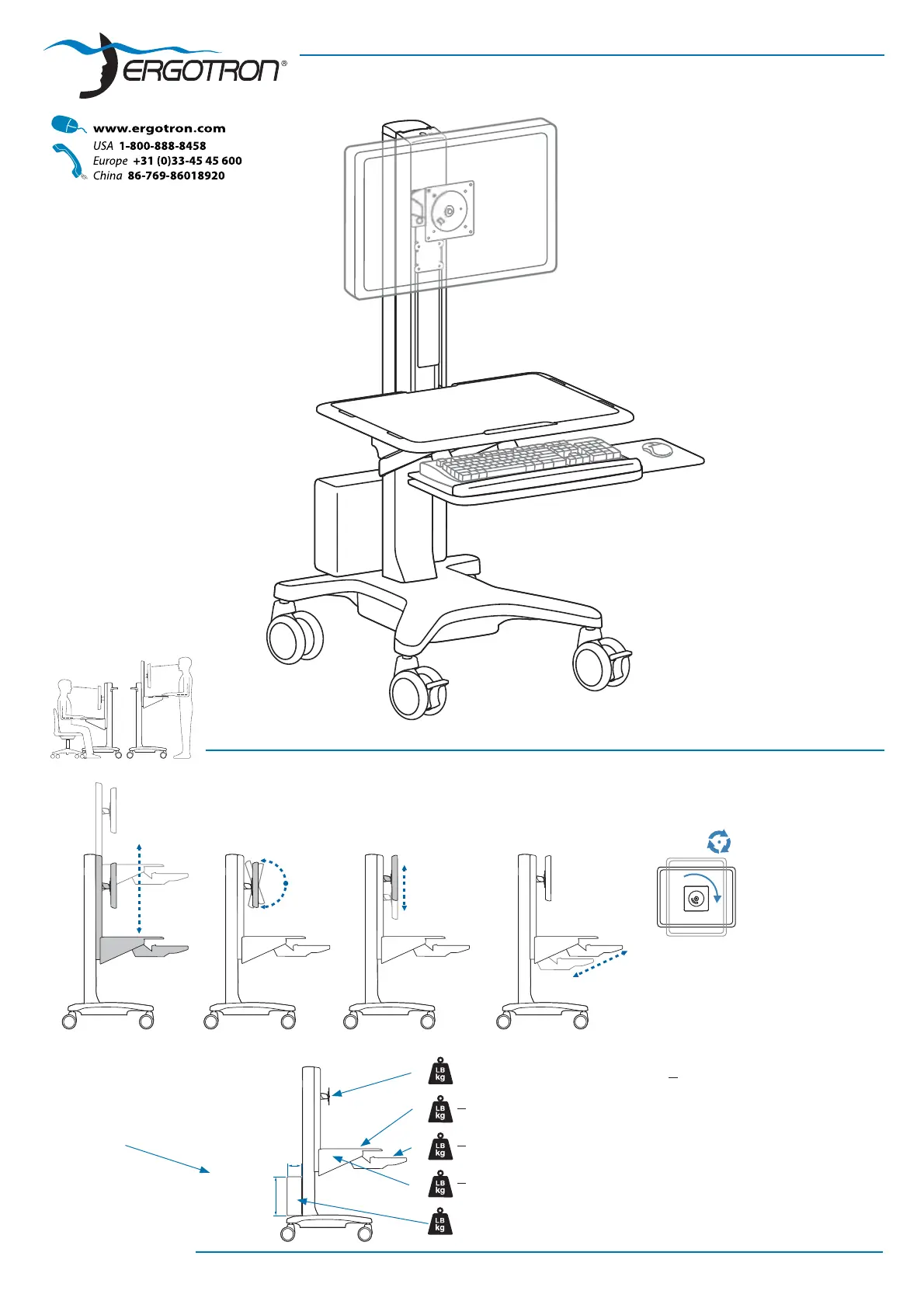 ERGOTRON®

www.ergotron.com
USA 1-800-888-8458
Europe +31 (0)33-45 45 600
China 86-769-86018920

LB
kg

LB
kg

LB
kg

LB
kg

LB
kg