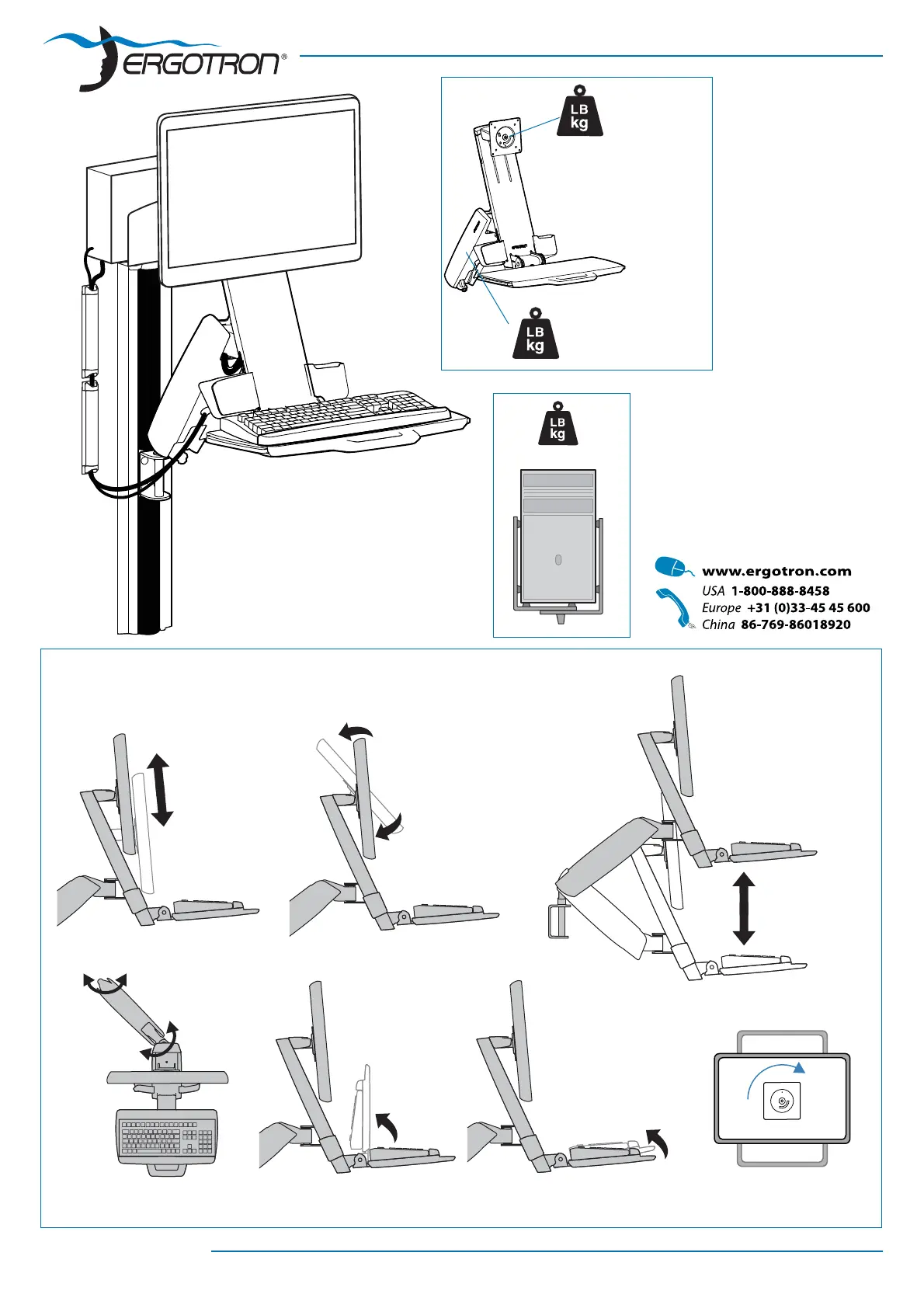 ERGOTRON®

LB
kg

LB
kg

LB
kg

www.ergotron.com
USA 1-800-888-8458
Europe +31 (0)33-45 45 600
China 86-769-86018920