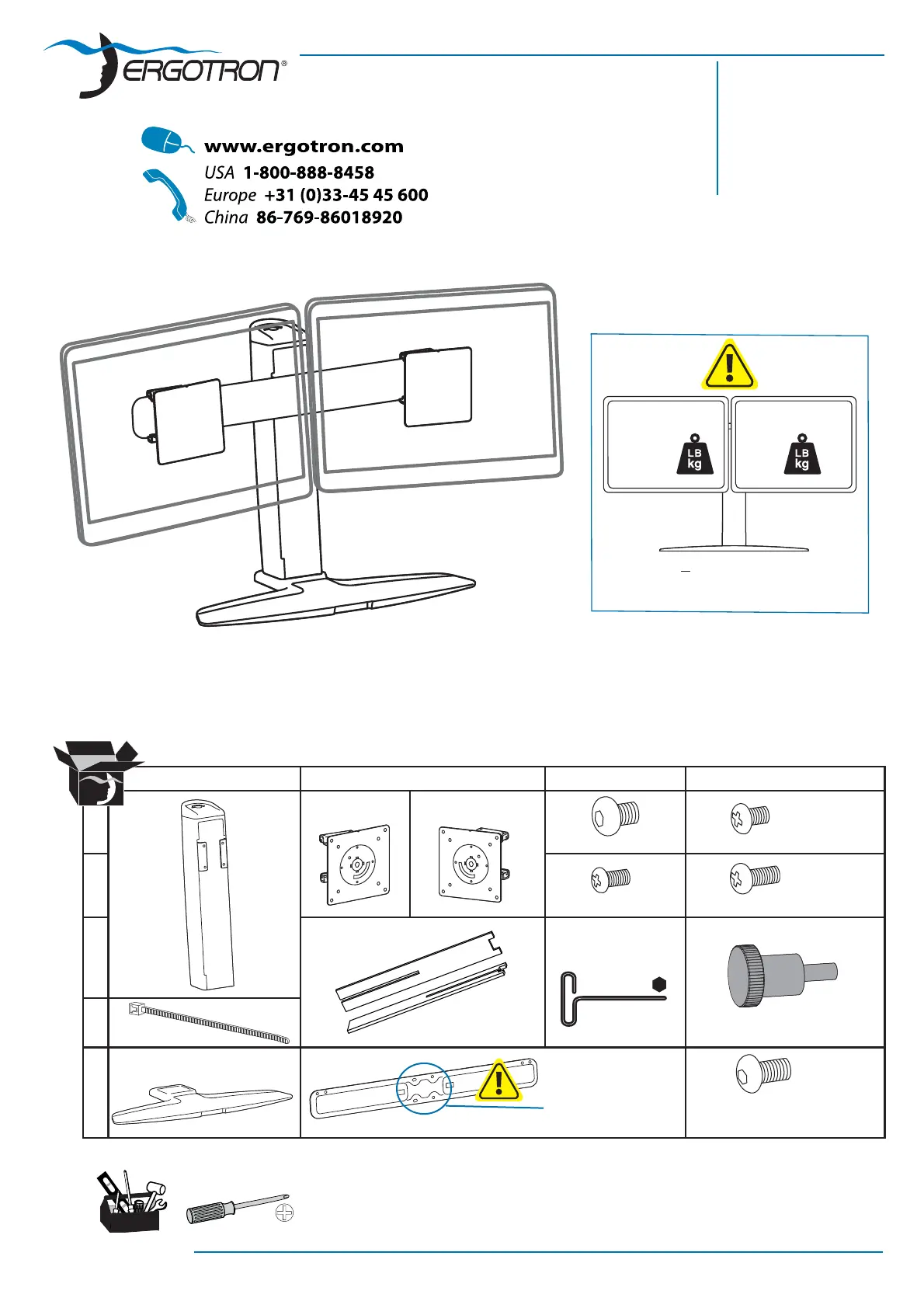 ERGOTRON®

www.ergotron.com
USA 1-800-888-8458
Europe +31 (0)33-45 45 600
China 86-769-86018920

LB
kg

LB
kg