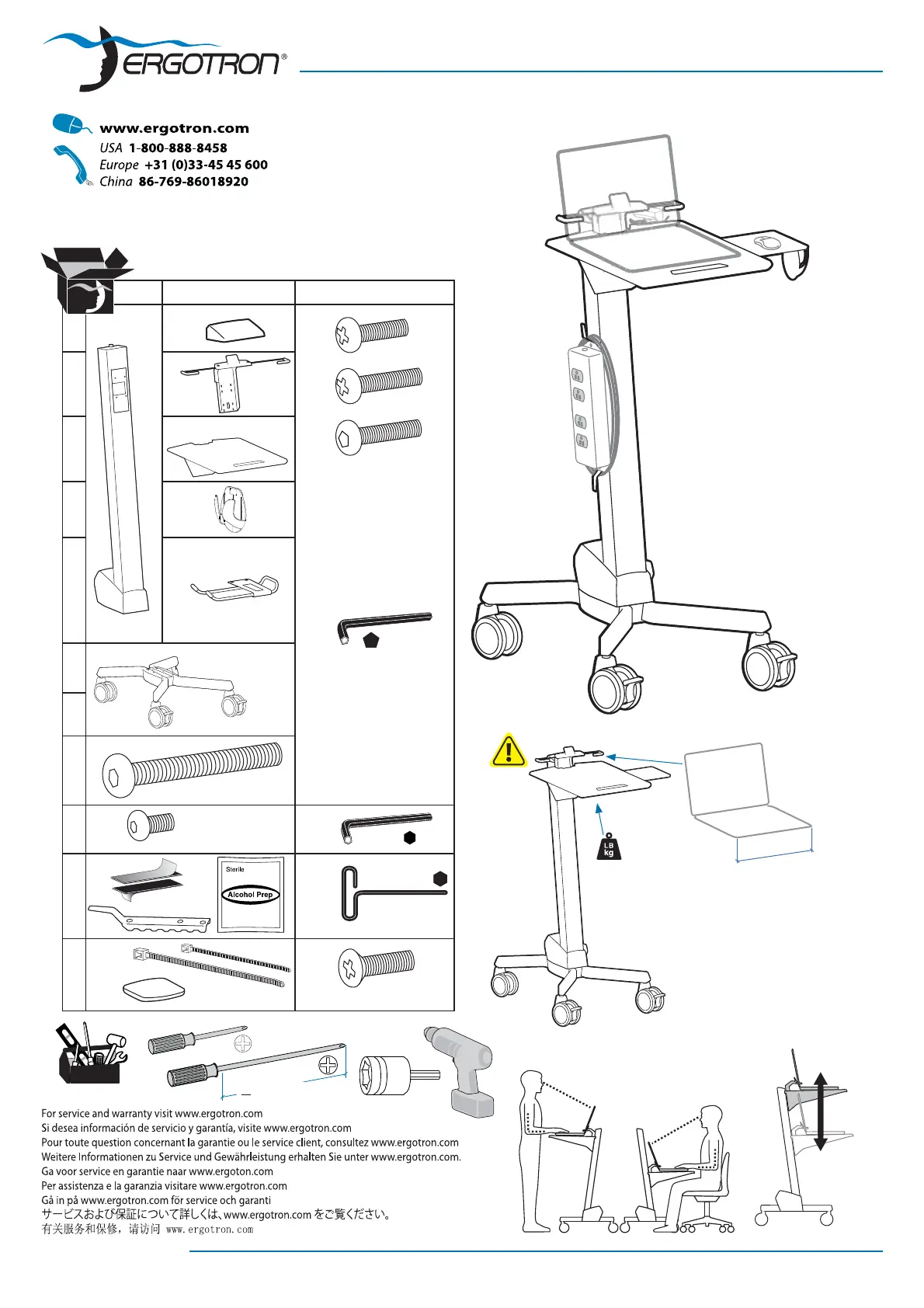 ERGOTRON®

www.ergotron.com
USA 1-800-888-8458
Europe +31 (0)33-45 45 600
China 86-769-86018920

Sterile
Alcohol Prep

LB
kg

For service and warranty visit www.ergotron.com
Si desea información de servicio y garantía, visite www.ergotron.com
Pour toute question concernant la garantie ou le service client, consultez www.ergotron.com
Weitere Informationen zu Service und Gewährleistung erhalten Sie unter www.ergotron.com.
Ga voor service en garantie naar www.ergoton.com
Per assistenza e la garanzia visitare www.ergotron.com
Gå in på www.ergotron.com för service och garanti
サービスおよび保証について詳しくは、www.ergotron.com をご覧ください。
有关服务和保修，请访问 www.ergotron.com