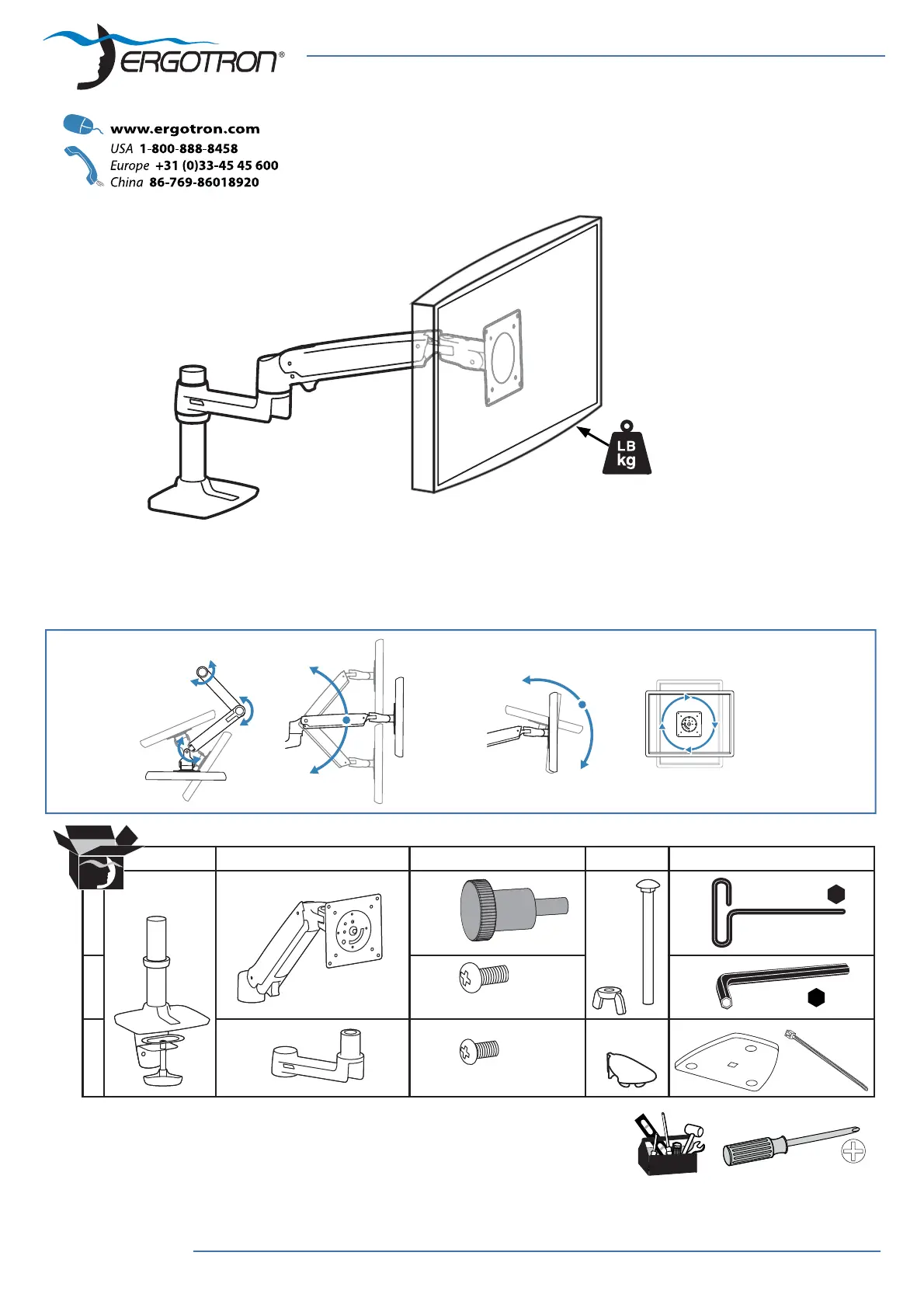 ERGOTRON®

www.ergotron.com
USA 1-800-888-8458
Europe +31 (0)33-45 45 600
China 86-769-86018920

LB
kg