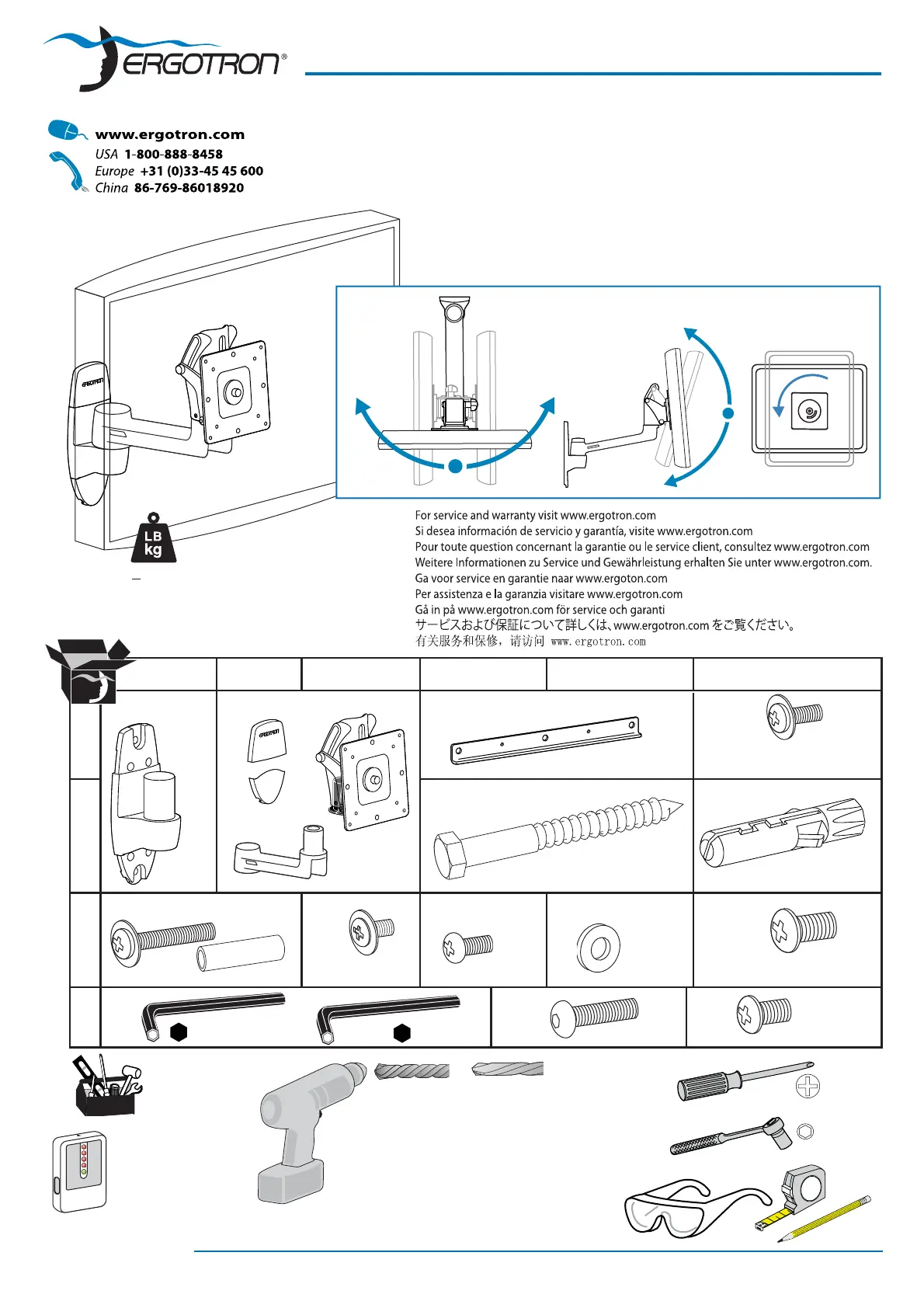 ERGOTRON®

www.ergotron.com
USA 1-800-888-8458
Europe +31 (0)33-45 45 600
China 86-769-86018920

ERGOTRON

LB
kg

For service and warranty visit www.ergotron.com
Si desea información de servicio y garantía, visite www.ergotron.com
Pour toute question concernant la garantie ou le service client, consultez www.ergotron.com
Weitere Informationen zu Service und Gewährleistung erhalten Sie unter www.ergotron.com.
Ga voor service en garantie naar www.ergoton.com
Per assistenza e la garanzia visitare www.ergotron.com
Gå in på www.ergotron.com för service och garanti
サービスおよび保証について詳しくは、www.ergotron.com をご覧ください。
有关服务和保修，请访问 www.ergotron.com

ERGOTRON