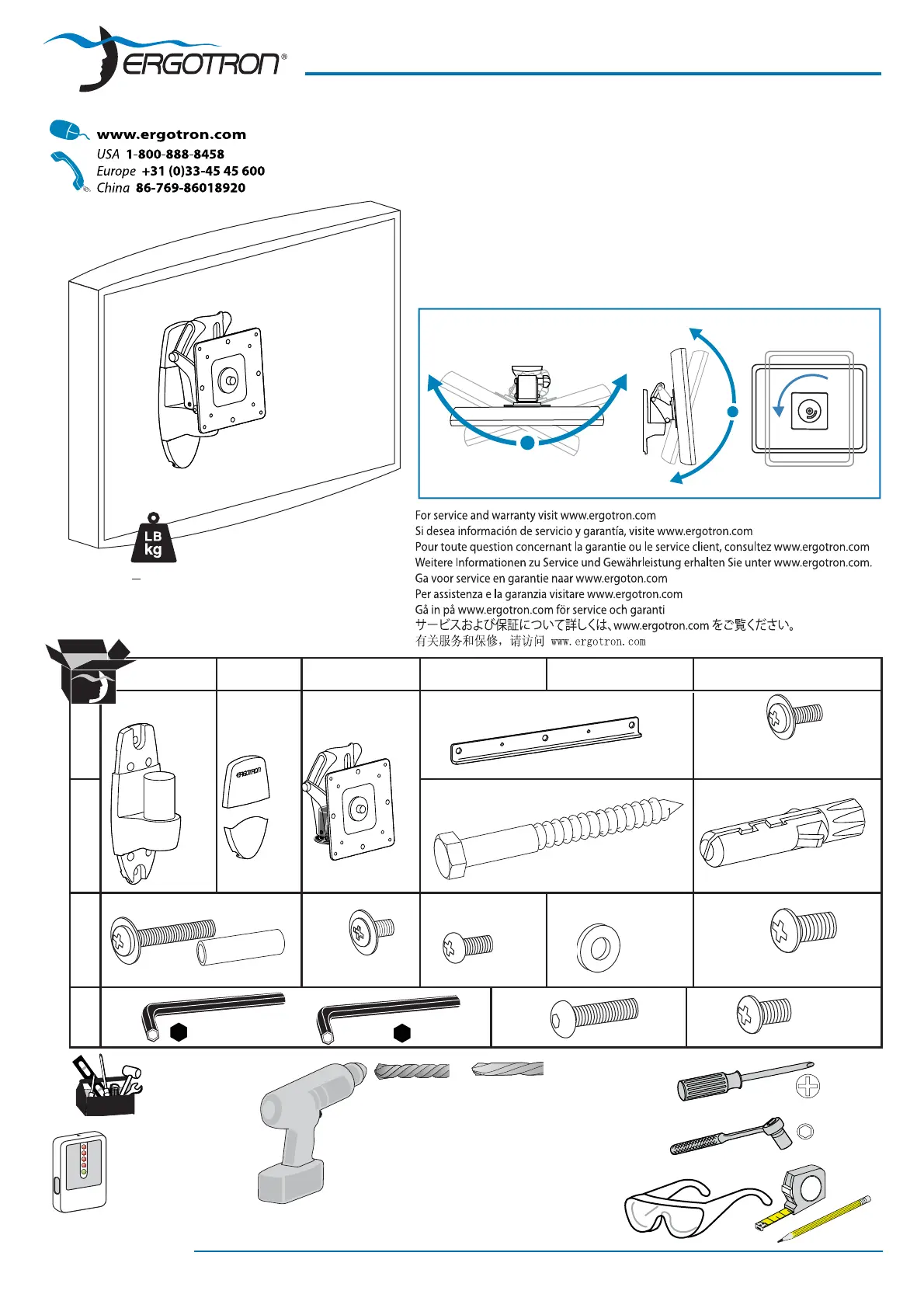 ERGOTRON®

www.ergotron.com
USA 1-800-888-8458
Europe +31 (0)33-45 45 600
China 86-769-86018920

LB
kg

For service and warranty visit www.ergotron.com
Si desea información de servicio y garantía, visite www.ergotron.com
Pour toute question concernant la garantie ou le service client, consultez www.ergotron.com
Weitere Informationen zu Service und Gewährleistung erhalten Sie unter www.ergotron.com.
Ga voor service en garantie naar www.ergoton.com
Per assistenza e la garanzia visitare www.ergotron.com
Gå in på www.ergotron.com för service och garanti
サービスおよび保証について詳しくは、www.ergotron.com をご覧ください。
有关服务和保修，请访问 www.ergotron.com

ERGOTRON