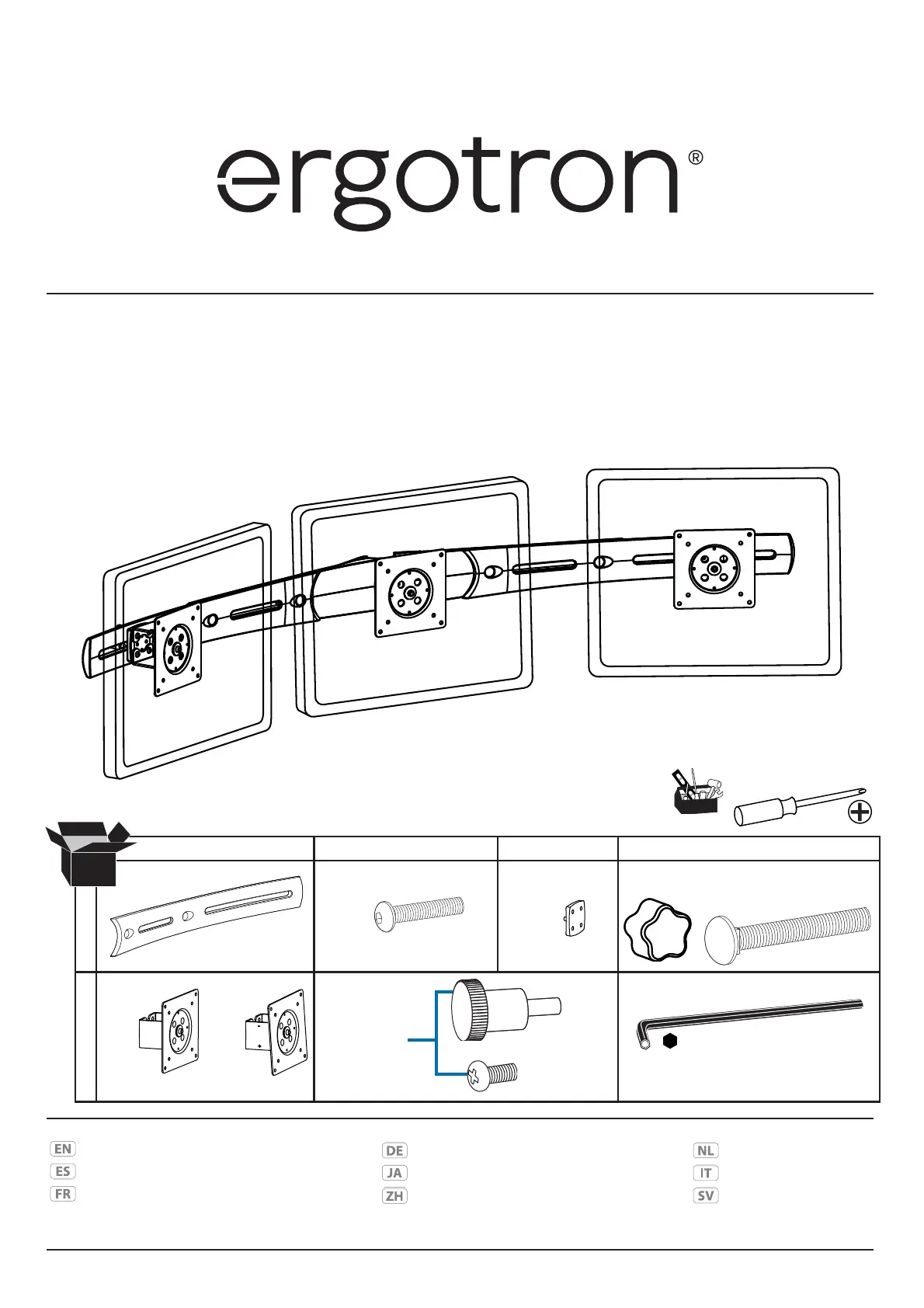 ergotron®

EN
ES
FR

DE
JA
ZH

NL
IT
SV