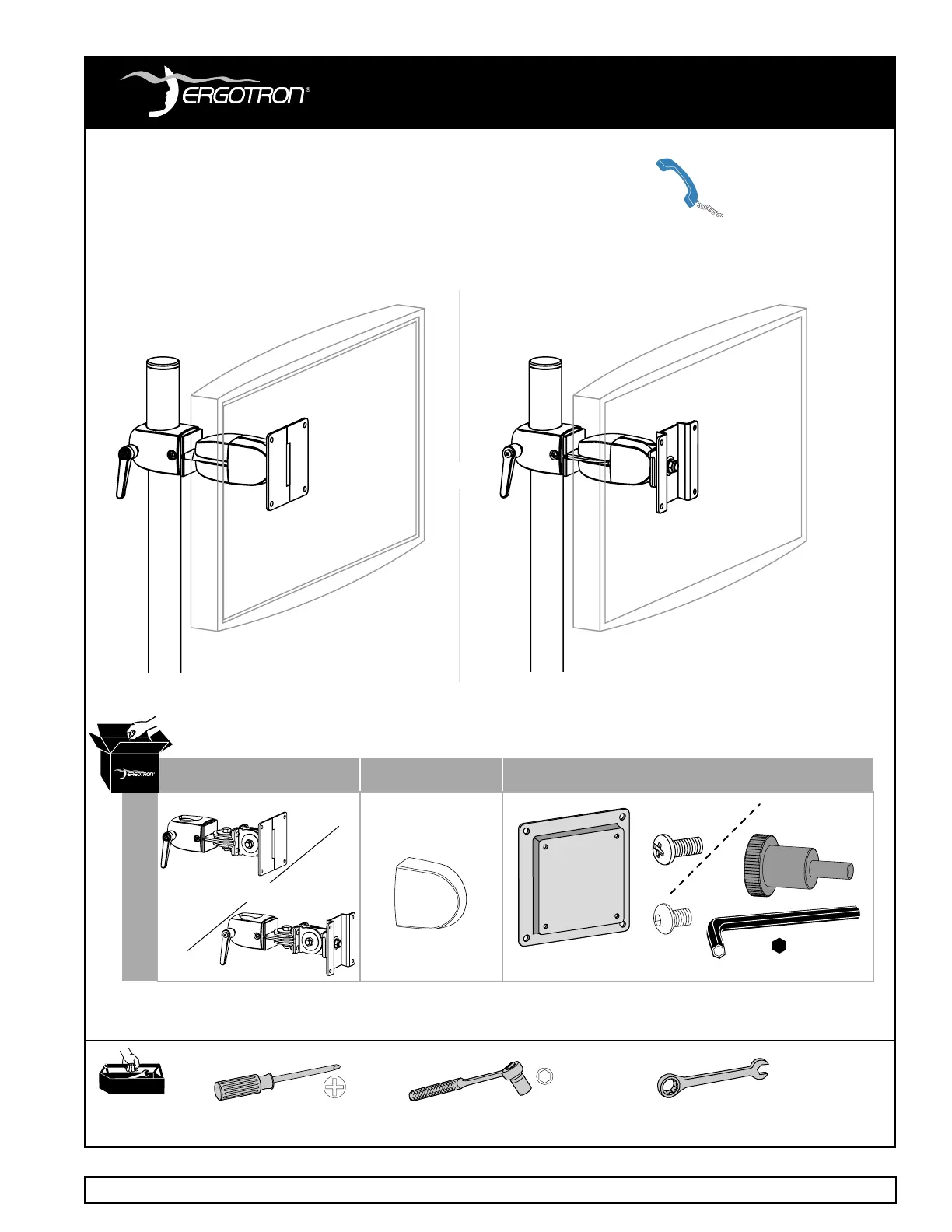 ERGOTRON®

ERGOTRON