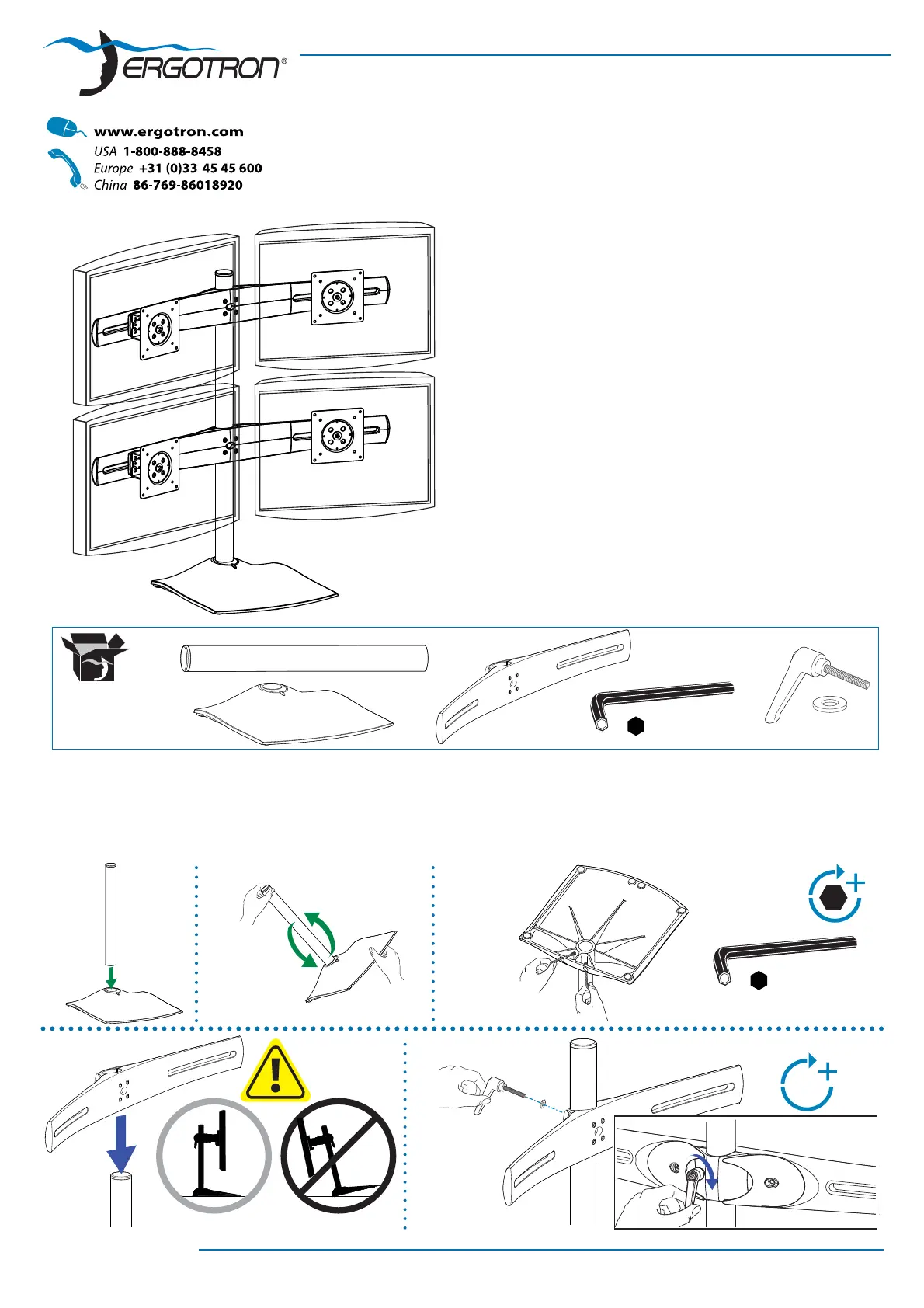 ERGOTRON®

www.ergotron.com
USA 1-800-888-8458
Europe +31 (0)33-45 45 600
China 86-769-86018920