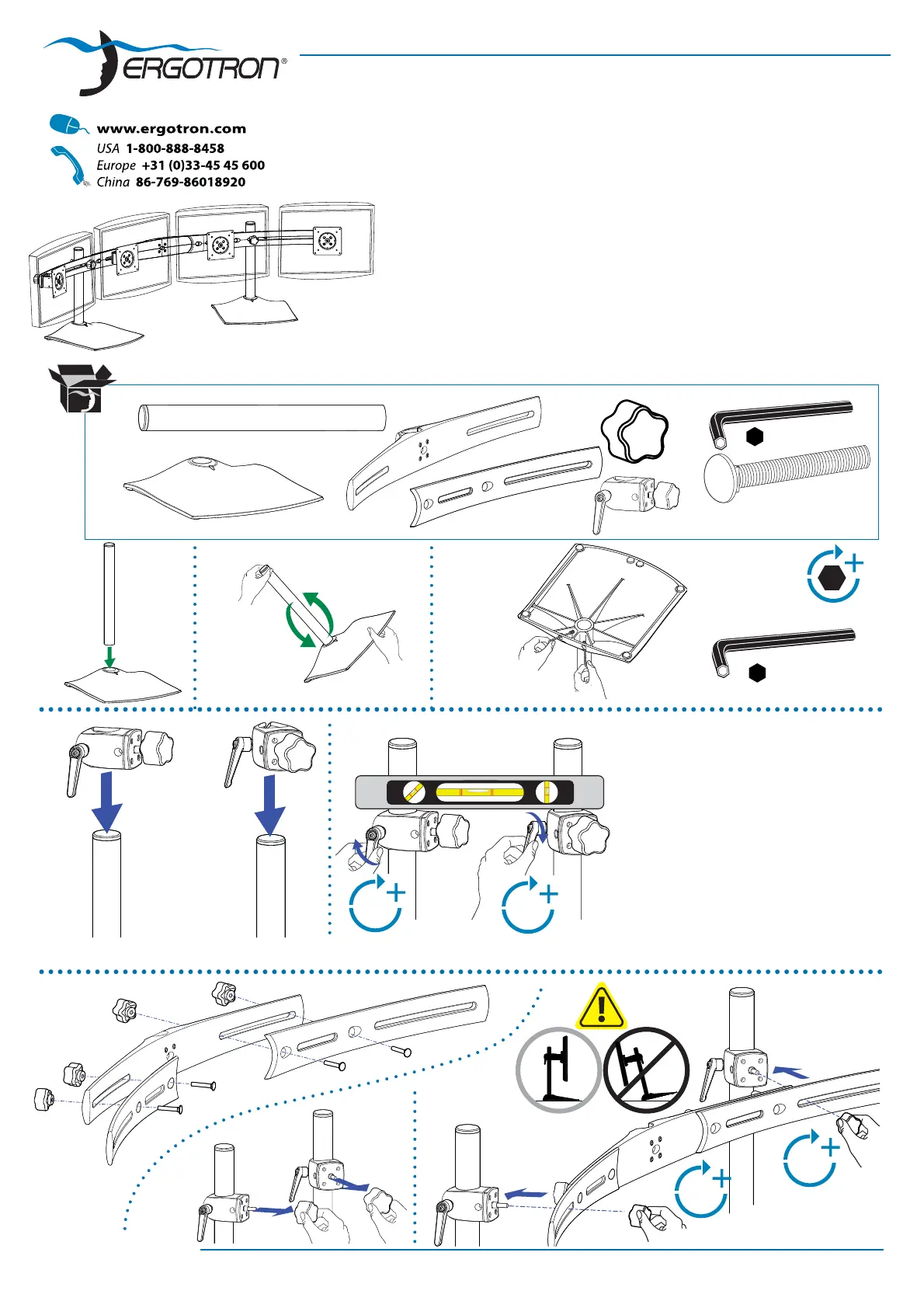 ERGOTRON®

www.ergotron.com
USA 1-800-888-8458
Europe +31 (0)33-45 45 600
China 86-769-86018920