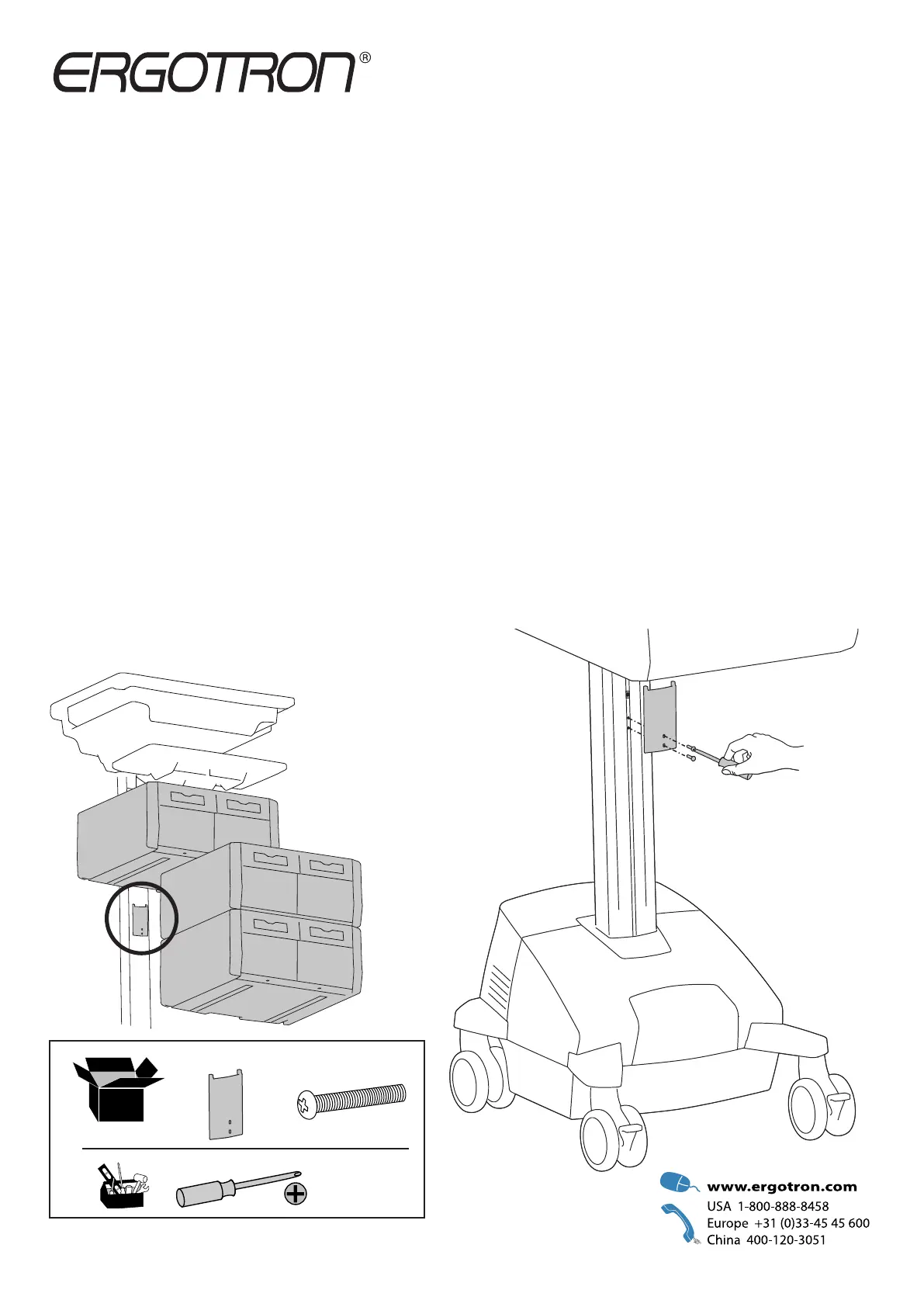 ERGOTRON®

www.ergotron.com
USA 1-800-888-8458
Europe +31 (0)33-45 45 600
China 400-120-3051