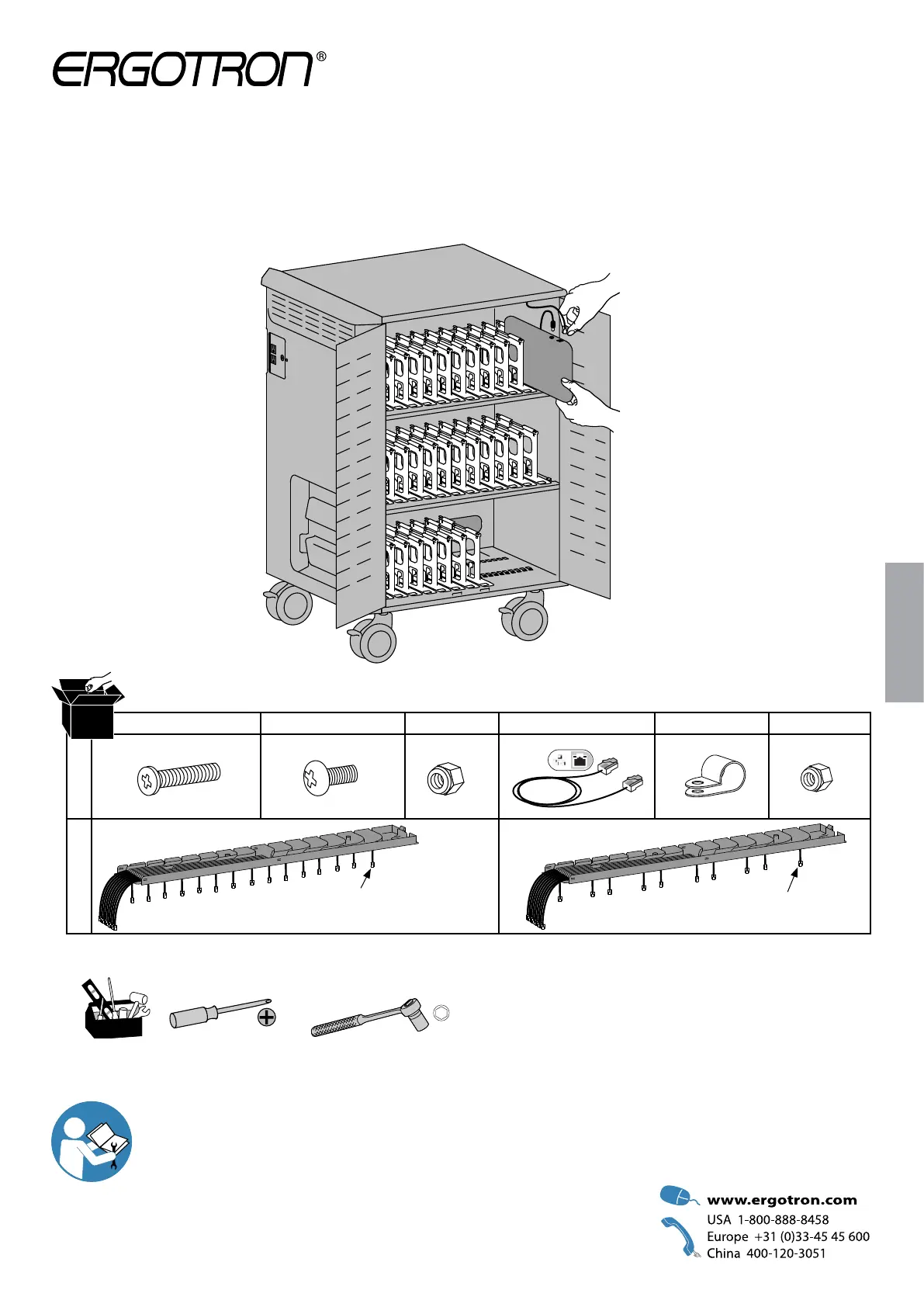 ERGOTRON®

www.ergotron.com
USA 1-800-888-8458
Europe +31 (0)33-45 45 600
China 400-120-3051