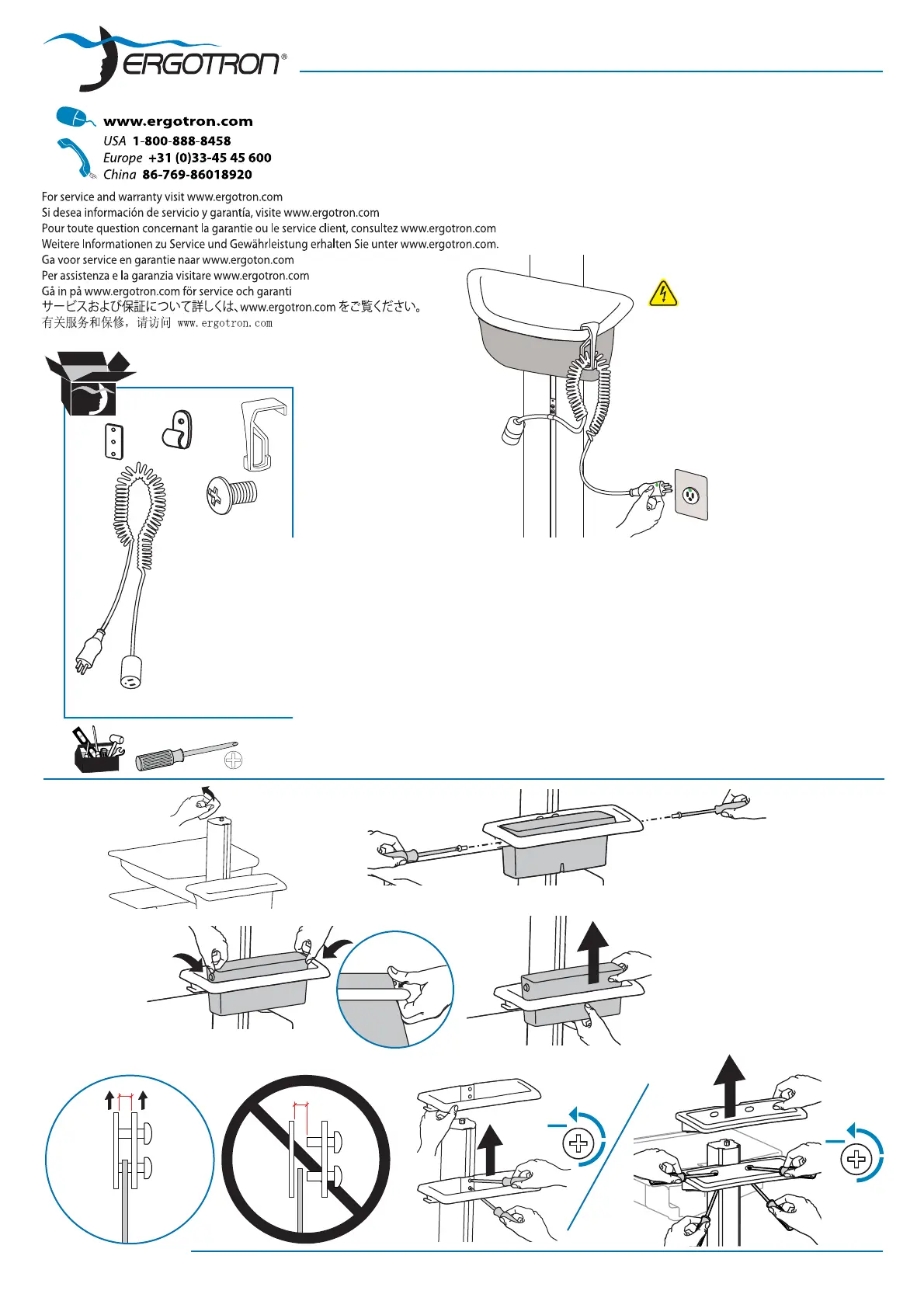 ERGOTRON®

www.ergotron.com
USA 1-800-888-8458
Europe +31 (0)33-45 45 600
China 86-769-86018920

For service and warranty visit www.ergotron.com
Si desea información de servicio y garantía, visite www.ergotron.com
Pour toute question concernant la garantie ou le service client, consultez www.ergotron.com
Weitere Informationen zu Service und Gewährleistung erhalten Sie unter www.ergotron.com.
Ga voor service en garantie naar www.ergoton.com
Per assistenza e la garanzia visitare www.ergotron.com
Gå in på www.ergotron.com för service och garanti
サービスおよび保証について詳しくは、www.ergotron.com をご覧ください。
有关服务和保修，请访问 www.ergotron.com