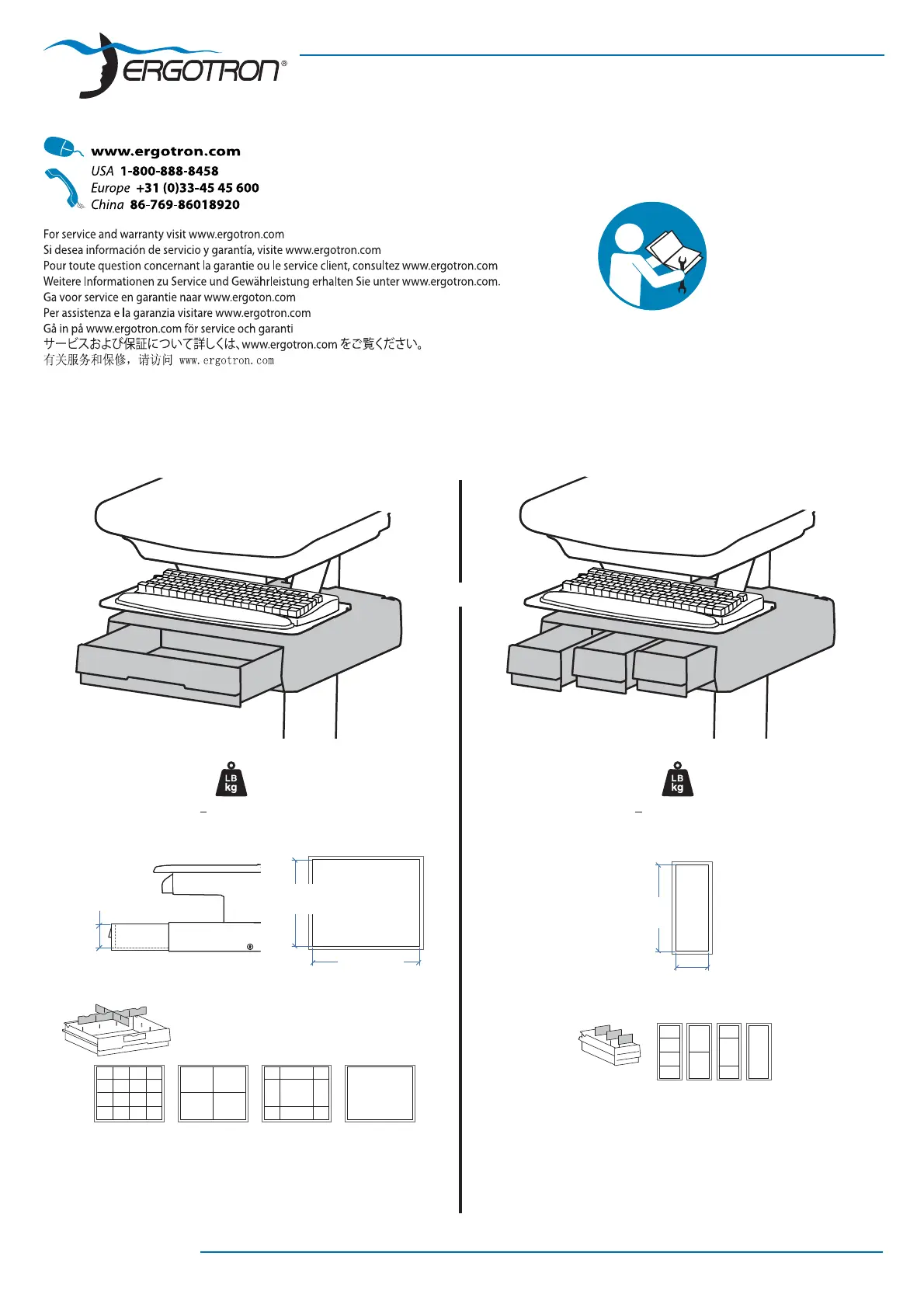 ERGOTRON®

www.ergotron.com
USA 1-800-888-8458
Europe +31 (0)33-45 45 600
China 86-769-86018920

For service and warranty visit www.ergotron.com
Si desea información de servicio y garantía, visite www.ergotron.com
Pour toute question concernant la garantie ou le service client, consultez www.ergotron.com
Weitere Informationen zu Service und Gewährleistung erhalten Sie unter www.ergotron.com.
Ga voor service en garantie naar www.ergoton.com
Per assistenza e la garanzia visitare www.ergotron.com
Gå in på www.ergotron.com för service och garanti
サービスおよび保証について詳しくは、www.ergotron.com をご覧ください。
有关服务和保修，请访问 www.ergotron.com

LB
kg

LB
kg