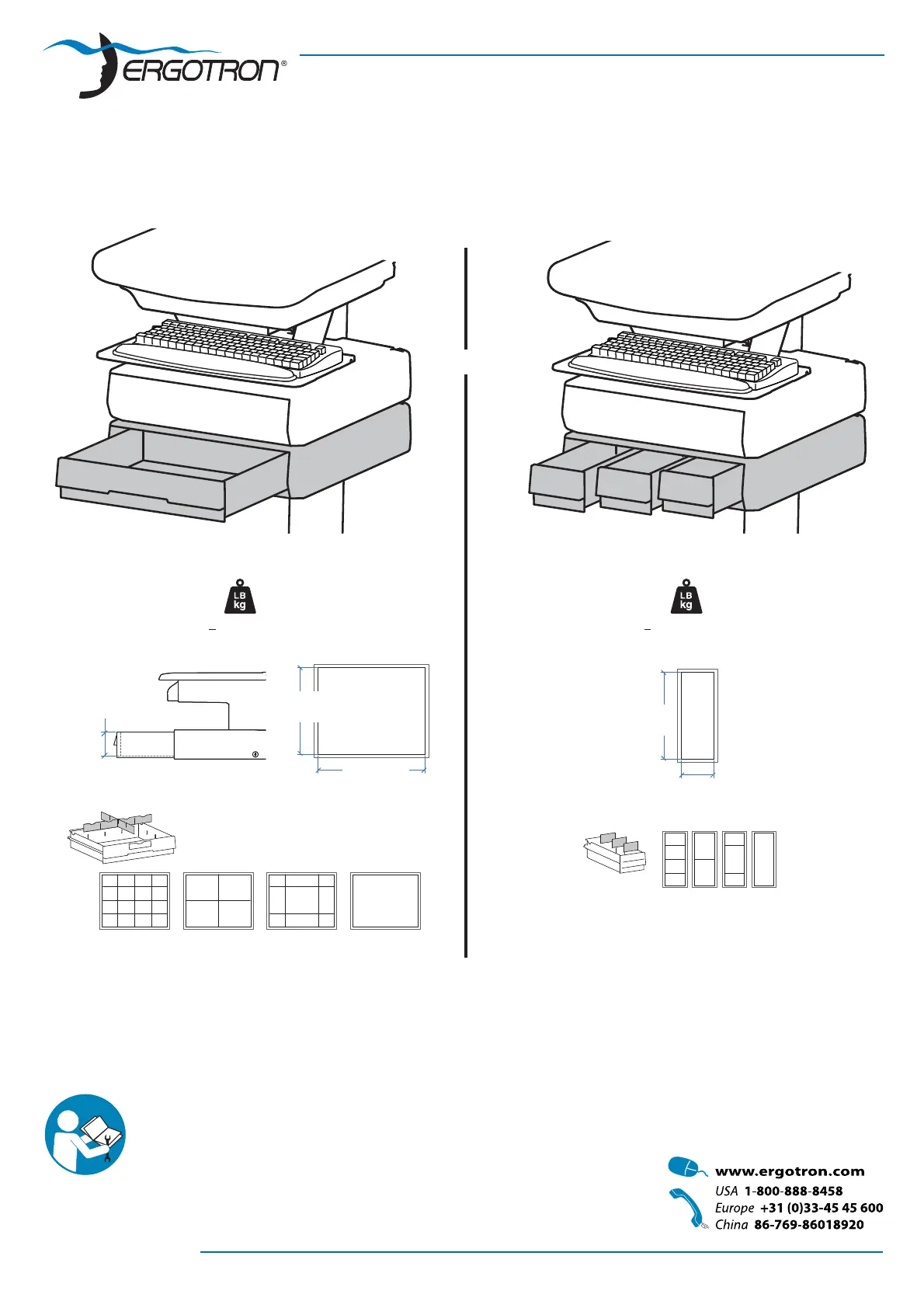 ERGOTRON®

LB
kg

LB
kg

www.ergotron.com
USA 1-800-888-8458
Europe +31 (0)33-45 45 600
China 86-769-86018920