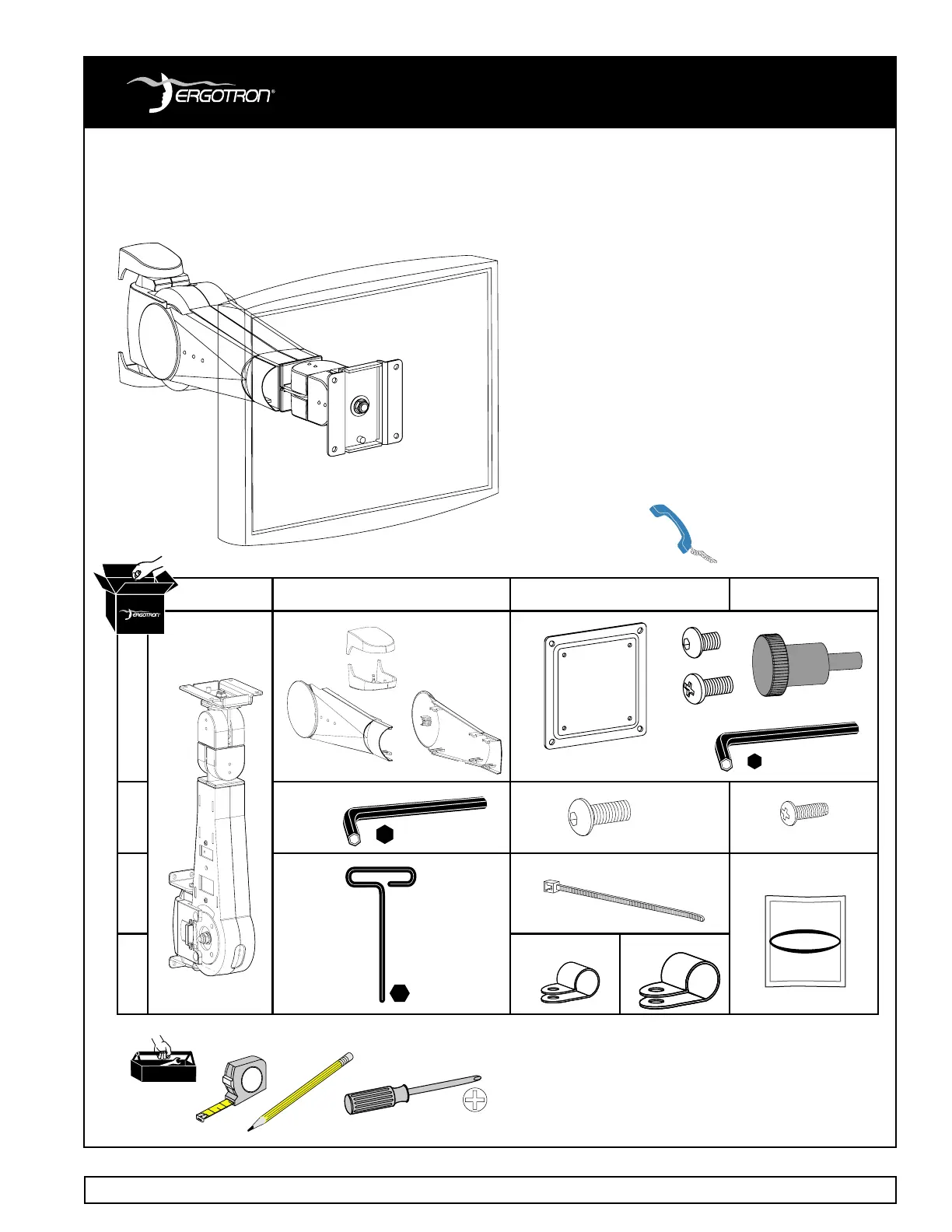 ERGOTRON®

ERGOTRON