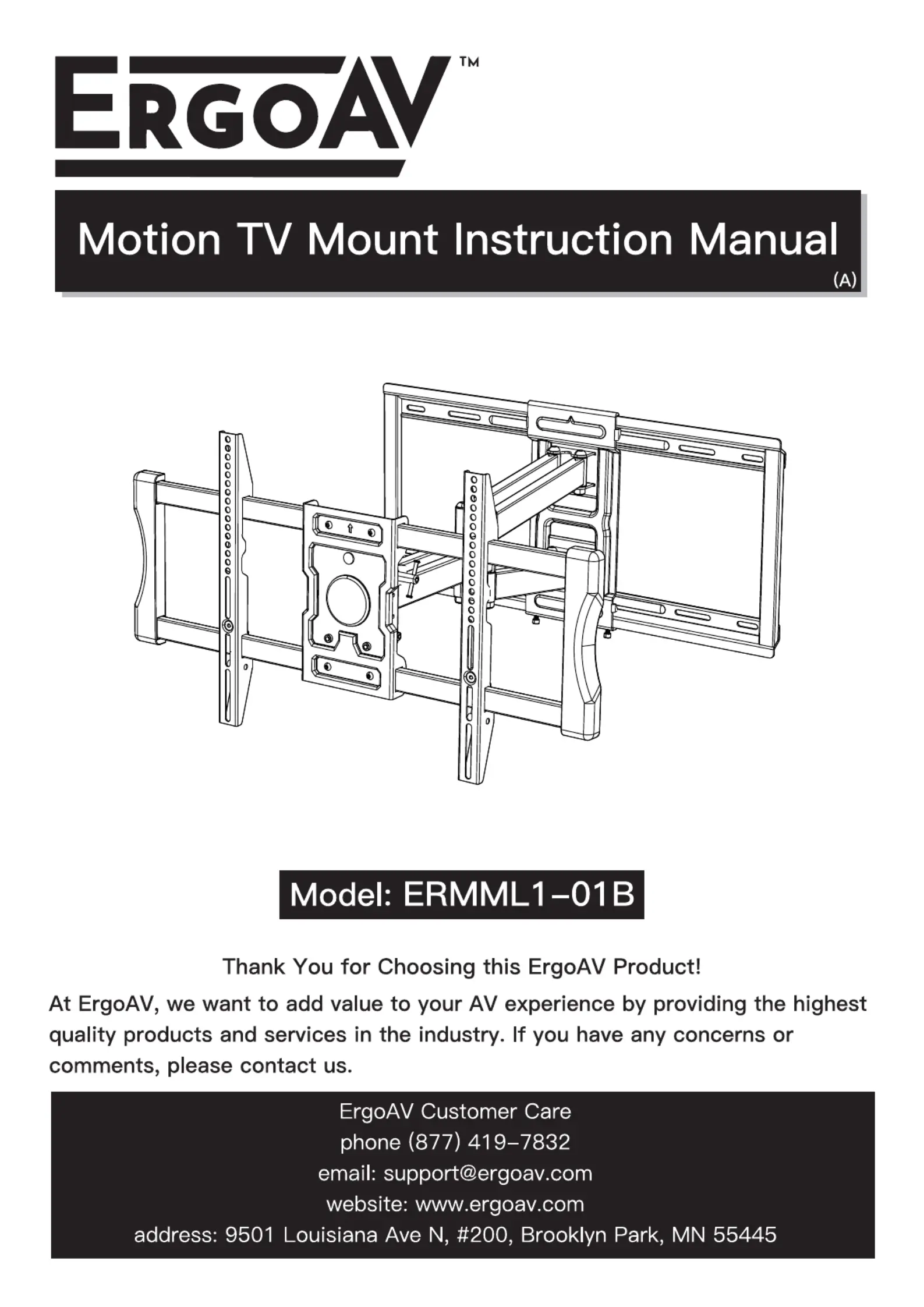 ERGOAV™

Motion TV Mount Instruction Manual
(A)

Model: ERMML1-01B

Thank You for Choosing this ErgoAV Product!

At ErgoAV, we want to add value to your AV experience by providing the highest quality products and services in the industry. If you have any concerns or comments, please contact us.

ErgoAV Customer Care
phone (877) 419-7832
email: support@ergoav.com
website: www.ergoav.com
address: 9501 Louisiana Ave N, #200, Brooklyn Park, MN 55445