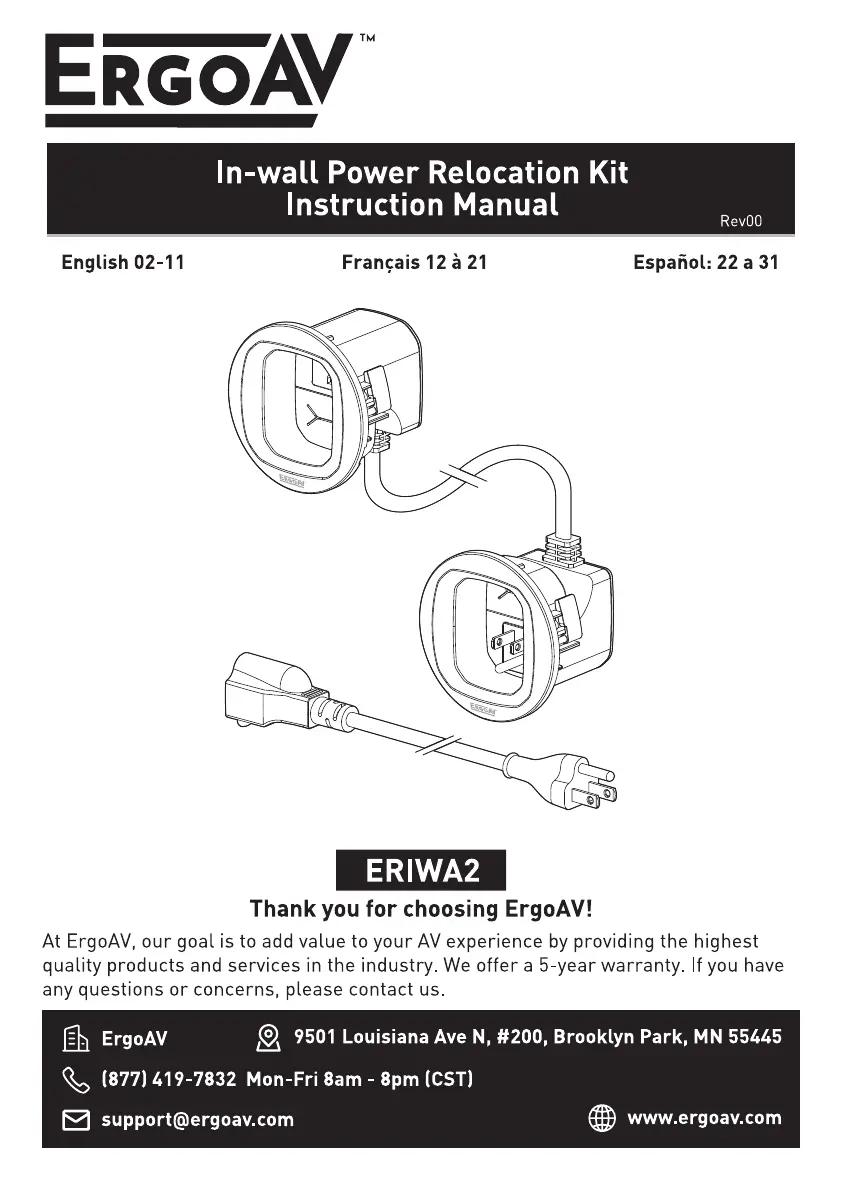 ERGOAV™

In-wall Power Relocation Kit
Instruction Manual

Rev00

English 02-11

Français 12 à 21

Español: 22 a 31

ERGOAV

ERGOAV

ERIWA2

Thank you for choosing ErgoAV!

At ErgoAV, our goal is to add value to your AV experience by providing the highest quality products and services in the industry. We offer a 5-year warranty. If you have any questions or concerns, please contact us.

ErgoAV

9501 Louisiana Ave N, #200, Brooklyn Park, MN 55445

(877) 419-7832 Mon-Fri 8am - 8pm (CST)

support@ergoav.com

www.ergoav.com