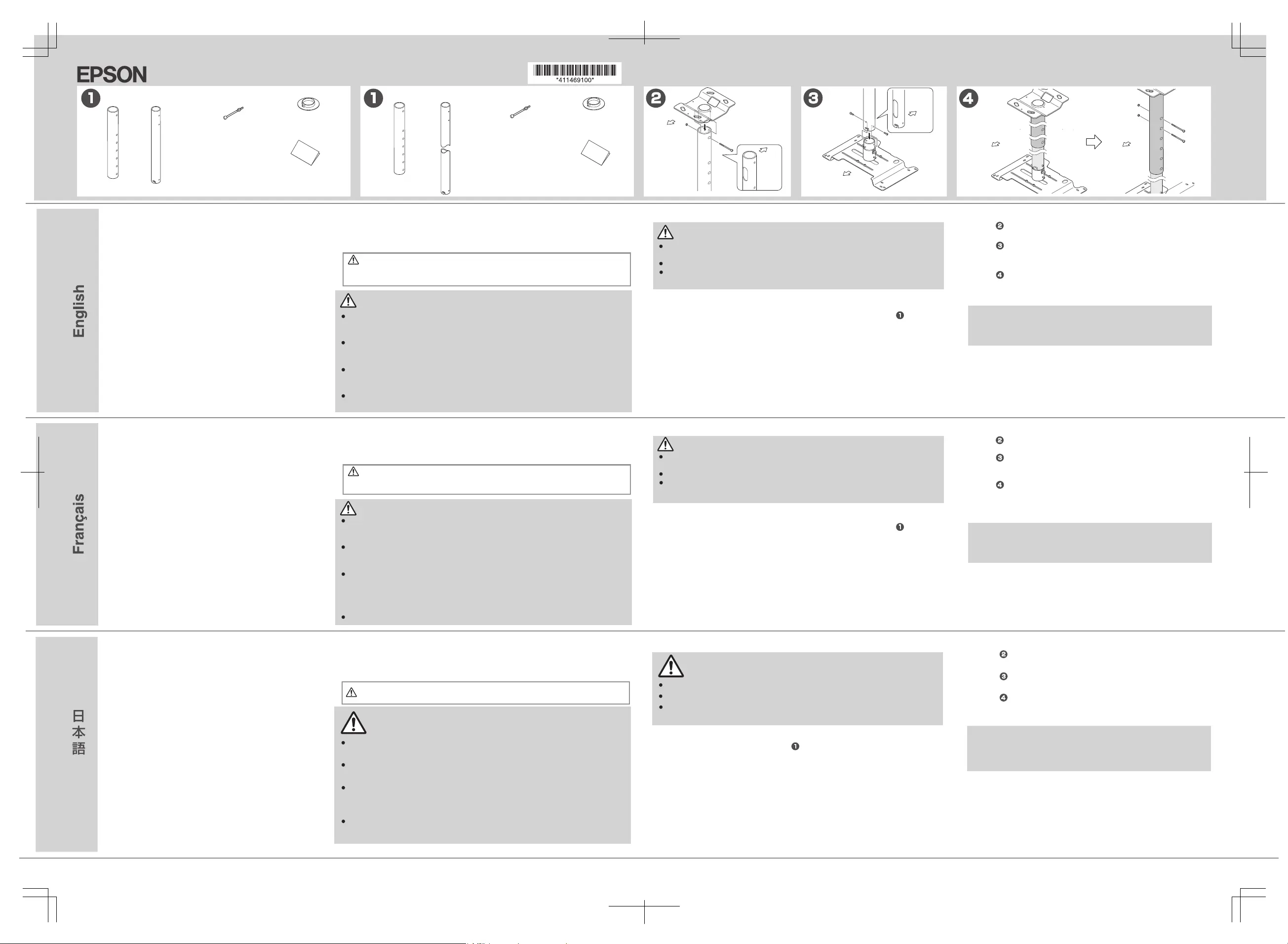 EPSON

*411469100*

❶

❶

❷

❸

❹

English

❷

❸

❹

❶

Français

❷

❸

❹

❶

日本語

❷

❸

❹

❶