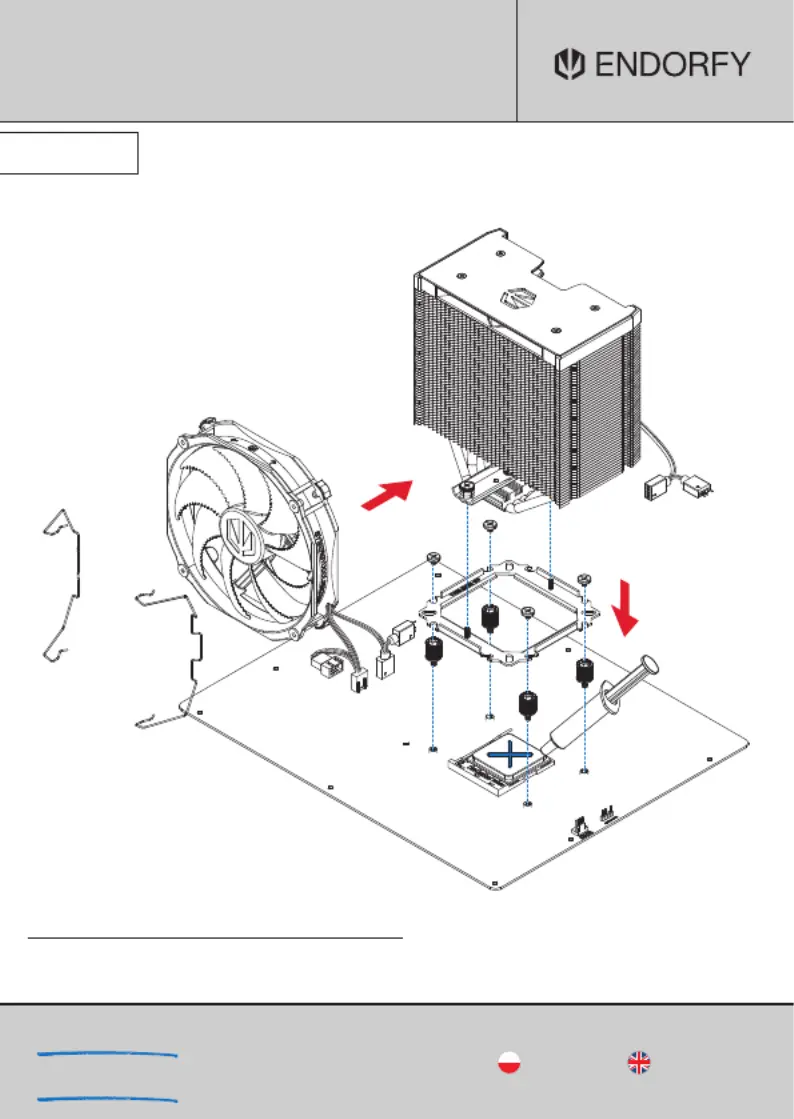 ENDORFY