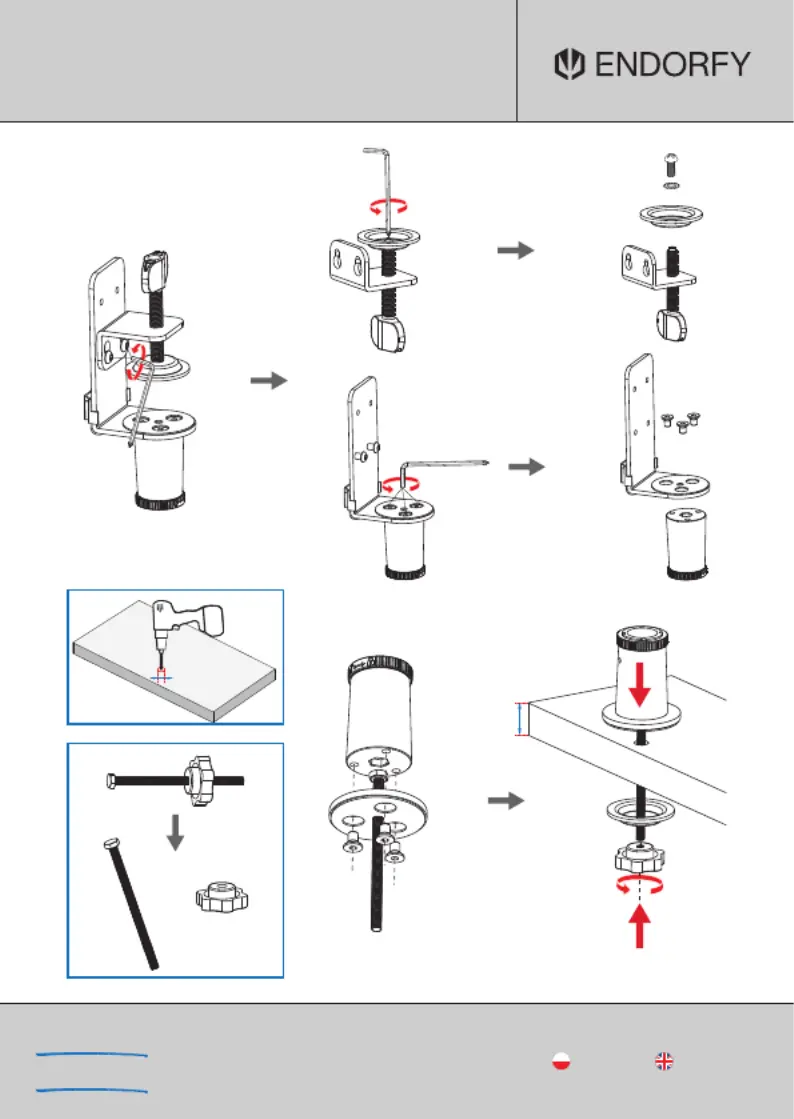 ENDORFY