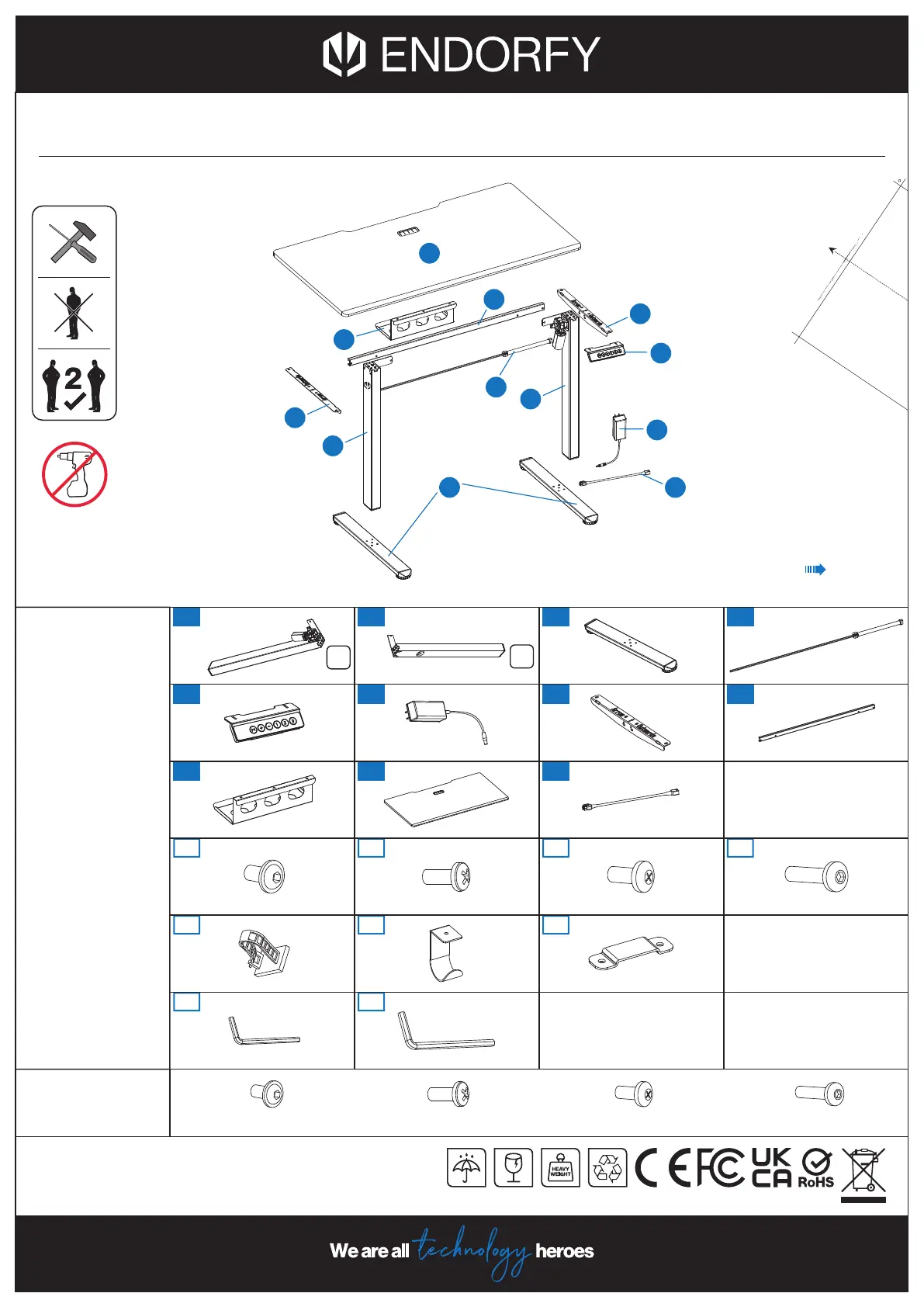 ENDORFY

2

HEAVY WEIGHT

CE FC UK CA RoHS

We are all technology heroes