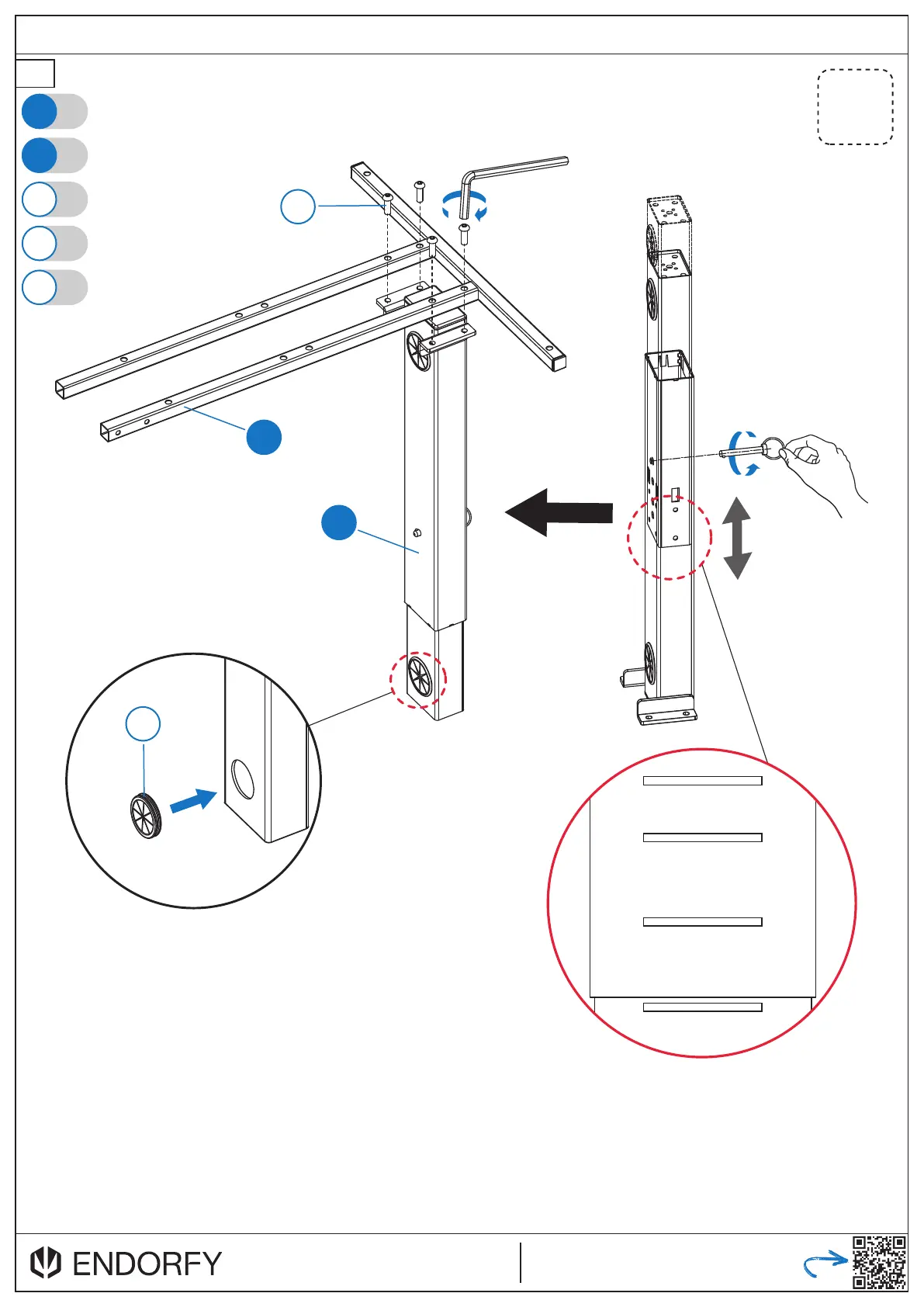 ENDORFY