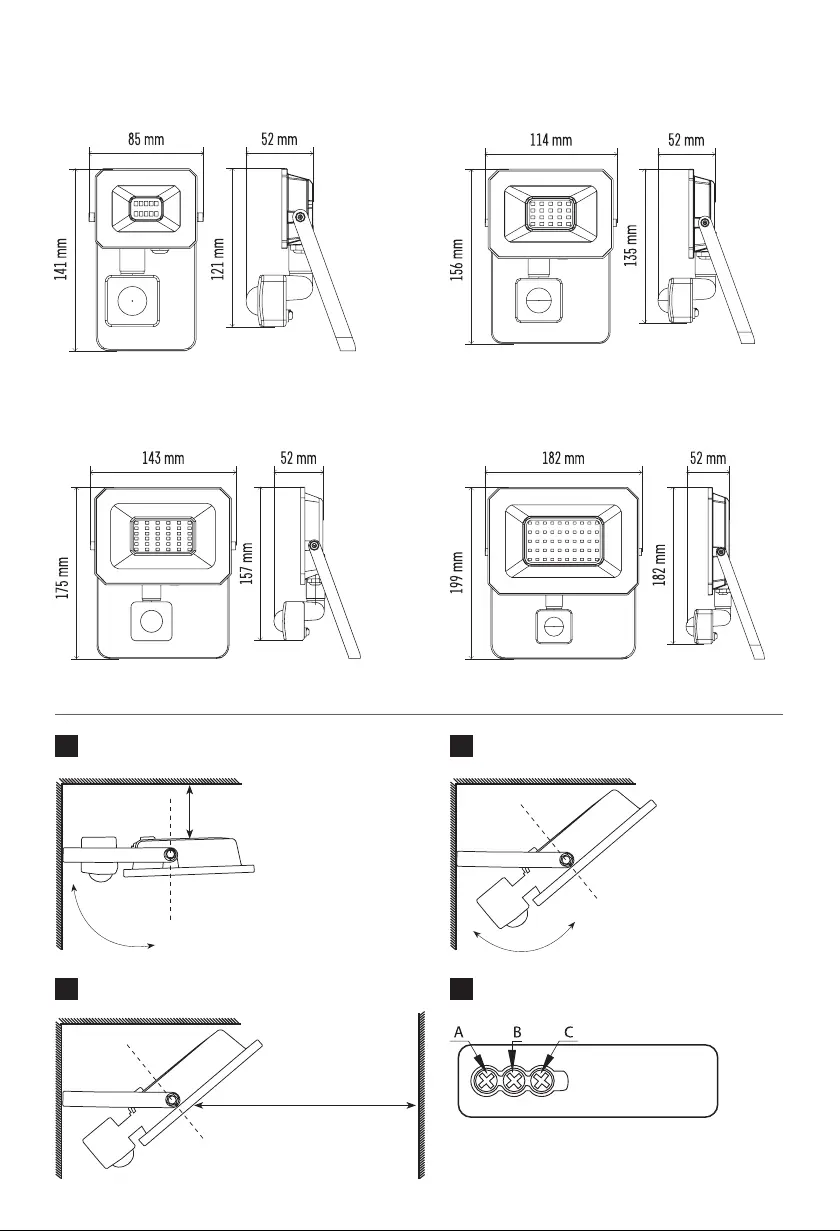 85 mm
52 mm
141 mm
121 mm
114 mm
52 mm
156 mm
135 mm
143 mm
52 mm
175 mm
157 mm
182 mm
52 mm
199 mm
182 mm
A
B
C