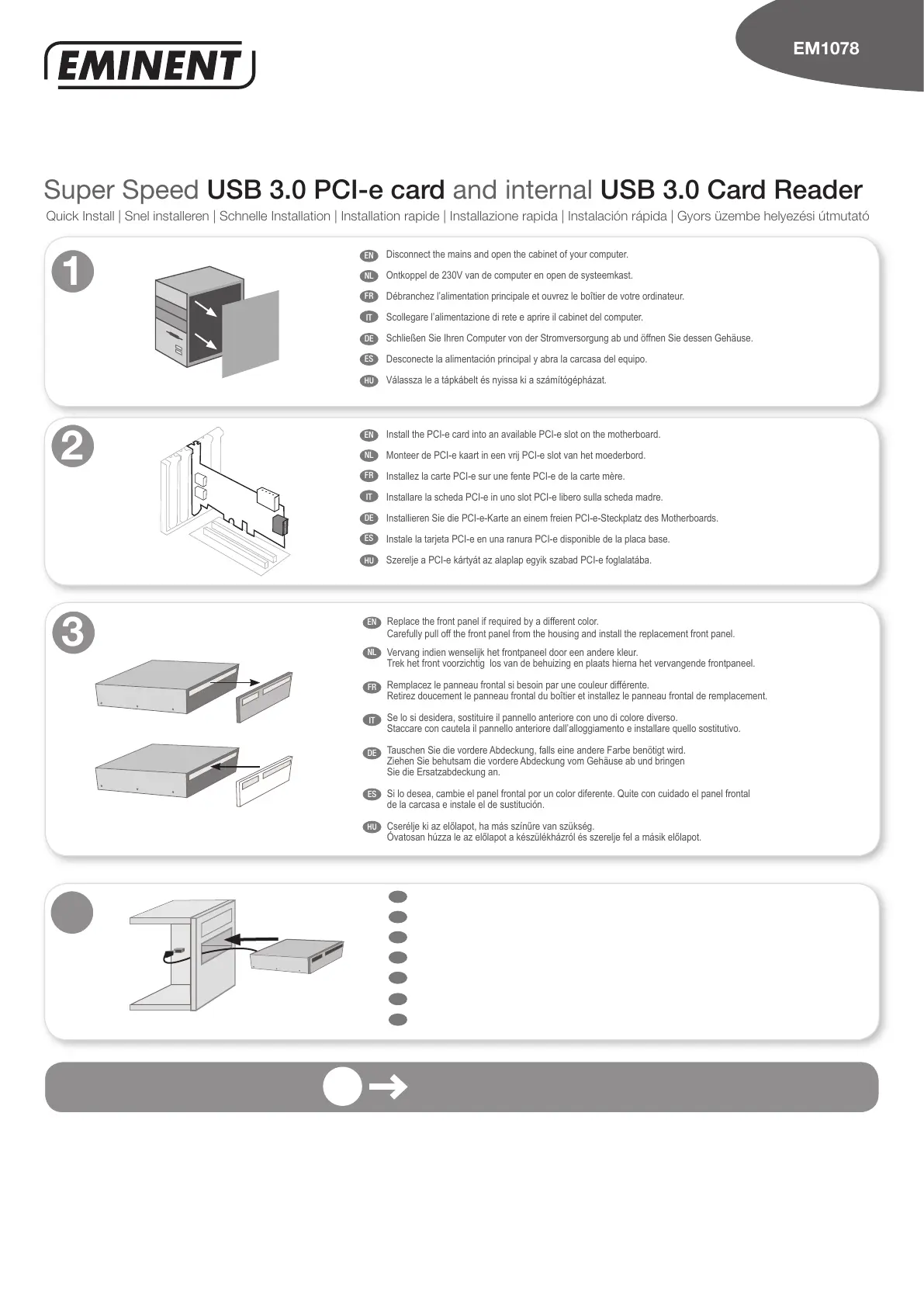 EMINENT

EM1078

Super Speed USB 3.0 PCI-e card and internal USB 3.0 Card Reader

Quick Install | Snel installeren | Schnelle Installation | Installation rapide | Installazione rapida | Instalación rápida | Gyors üzembe helyezési útmutató

1

EN Disconnect the mains and open the cabinet of your computer.
NL Ontkoppel de 230V van de computer en open de systeemkast.
FR Débranchez l'alimentation principale et ouvrez le boîtier de votre ordinateur.
IT Scollegare l'alimentazione di rete e aprire il cabinet del computer.
DE Schließen Sie Ihren Computer von der Stromversorgung ab und öffnen Sie dessen Gehäuse.
ES Desconecte la alimentación principal y abra la carcasa del equipo.
HU Válassza le a tápkábelt és nyissa ki a számítógépházat.

2

EN Install the PCI-e card into an available PCI-e slot on the motherboard.
NL Monteer de PCI-e kaart in een vrij PCI-e slot van het moederbord.
FR Installez la carte PCI-e sur une fente PCI-e de la carte mère.
IT Installare la scheda PCI-e in uno slot PCI-e libero sulla scheda madre.
DE Installieren Sie die PCI-e-Karte an einem freien PCI-e-Steckplatz des Motherboards.
ES Instale la tarjeta PCI-e en una ranura PCI-e disponible de la placa base.
HU Szerelje a PCI-e kártyát az alaplap egyik szabad PCI-e foglalatába.

3

EN Replace the front panel if required by a different color.
Carefully pull off the front panel from the housing and install the replacement front panel.
NL Vervang indien wenselijk het frontpaneel door een andere kleur.
Trek het front voorzichtig los van de behuizing en plaats hierna het vervangende frontpaneel.
FR Remplacez le panneau frontal si besoin par une couleur différente.
Retirez doucement le panneau frontal du boîtier et installez le panneau frontal de remplacement.
IT Se lo si desidera, sostituire il pannello anteriore con uno di colore diverso.
Staccare con cautela il pannello anteriore dall'alloggiamento e installare quello sostitutivo.
DE Tauschen Sie die vordere Abdeckung, falls eine andere Farbe benötigt wird.
Ziehen Sie behutsam die vordere Abdeckung vom Gehäuse ab und bringen Sie die Ersatzabdeckung an.
ES Si lo desea, cambie el panel frontal por un color diferente. Quite con cuidado el panel frontal de la carcasa e instale el de sustitución.
HU Cserélje ki az előlapot, ha más színűre van szükség.
Óvatosan húzza le az előlapot a készülékházról és szerelje fel a másik előlapot.