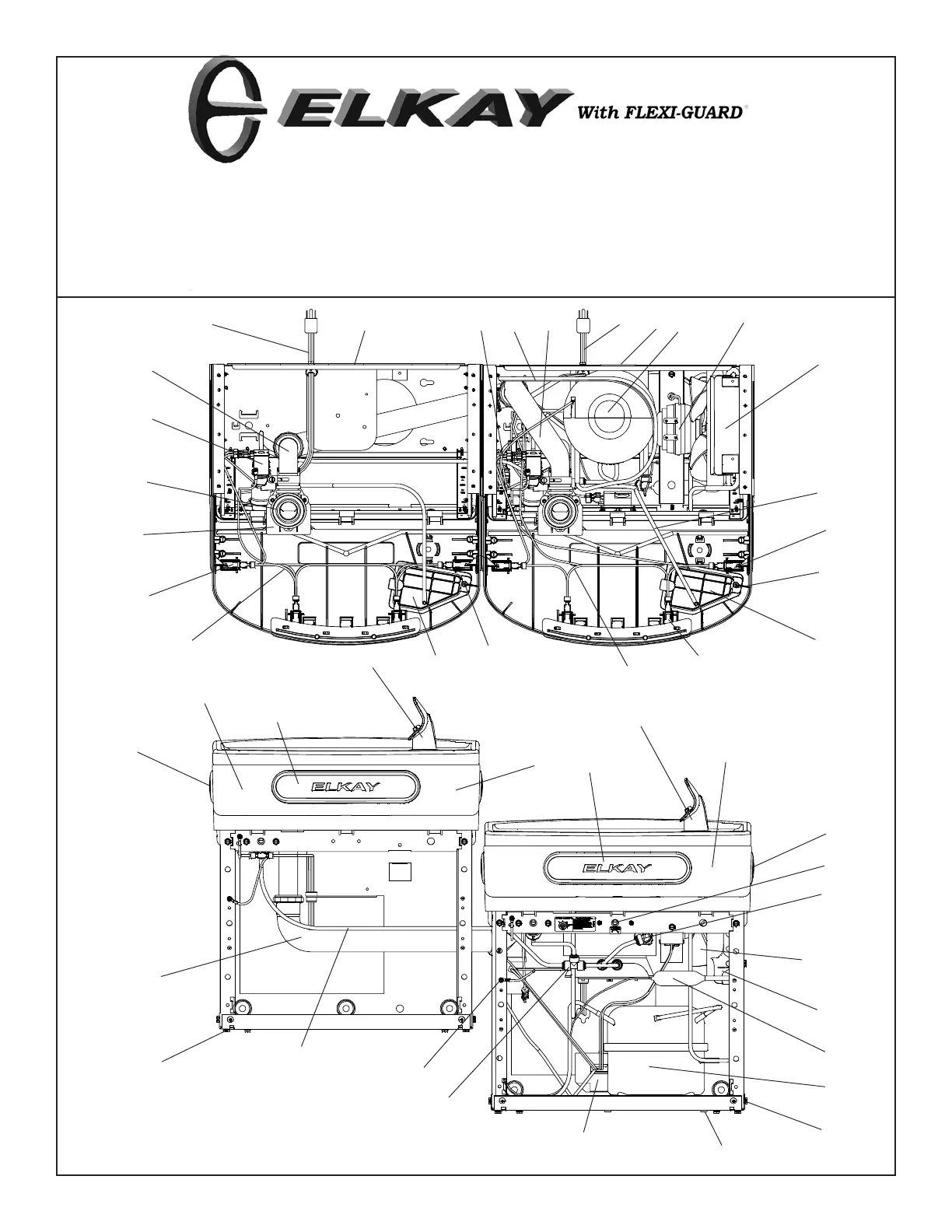 ELKAY With FLEXI-GUARD®

ELKAY

ELKAY