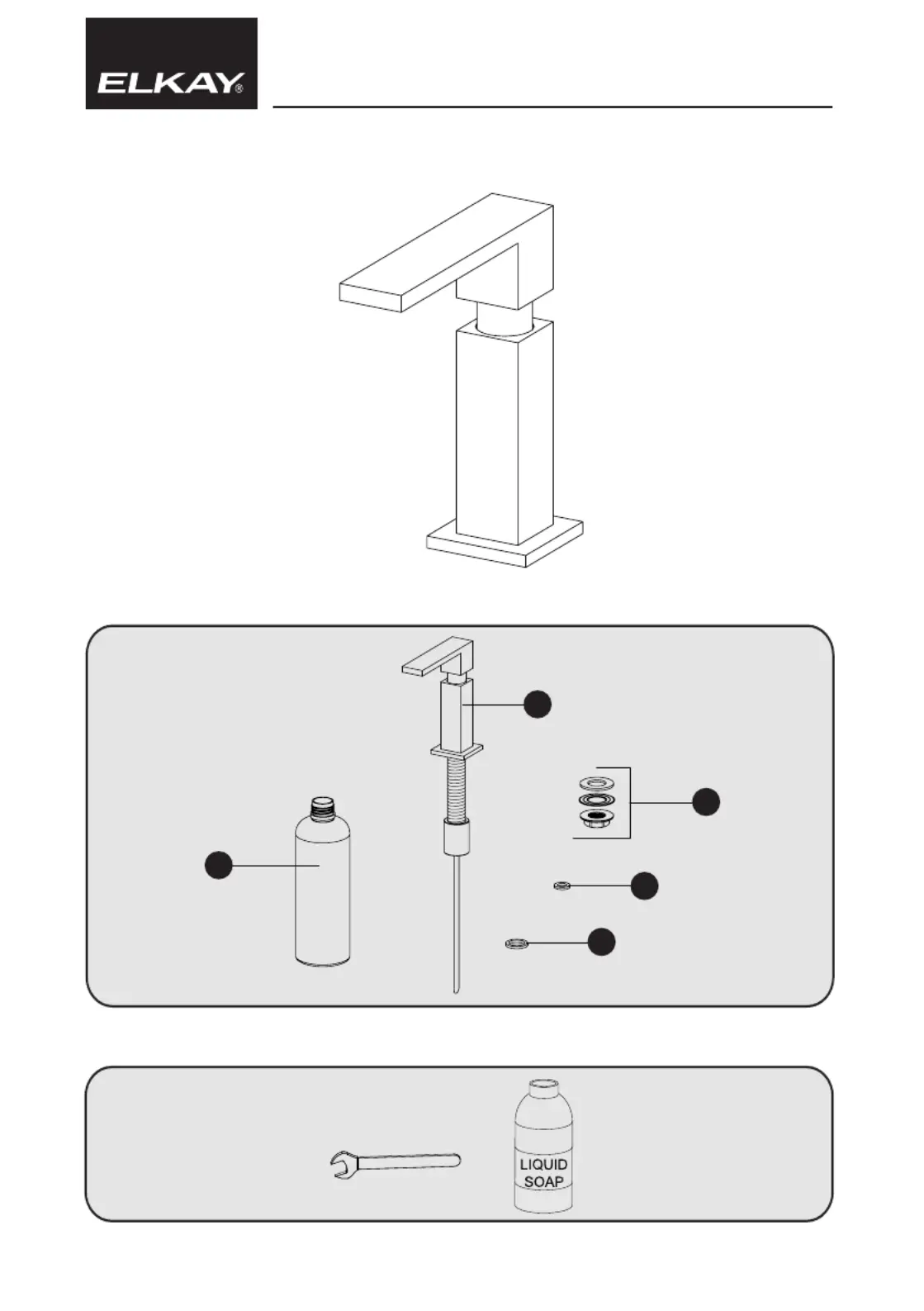 ELKAY®

LIQUID SOAP