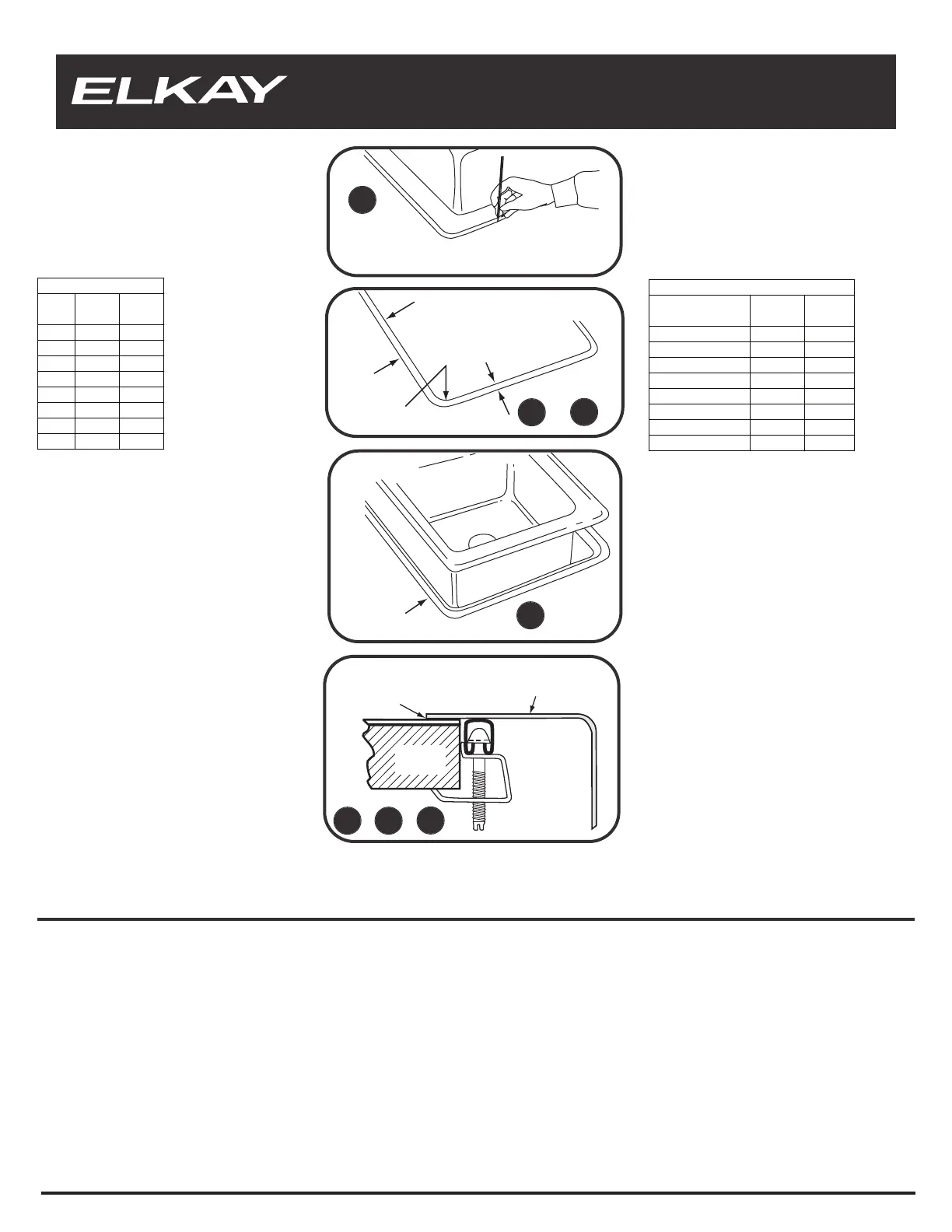 ELKAY