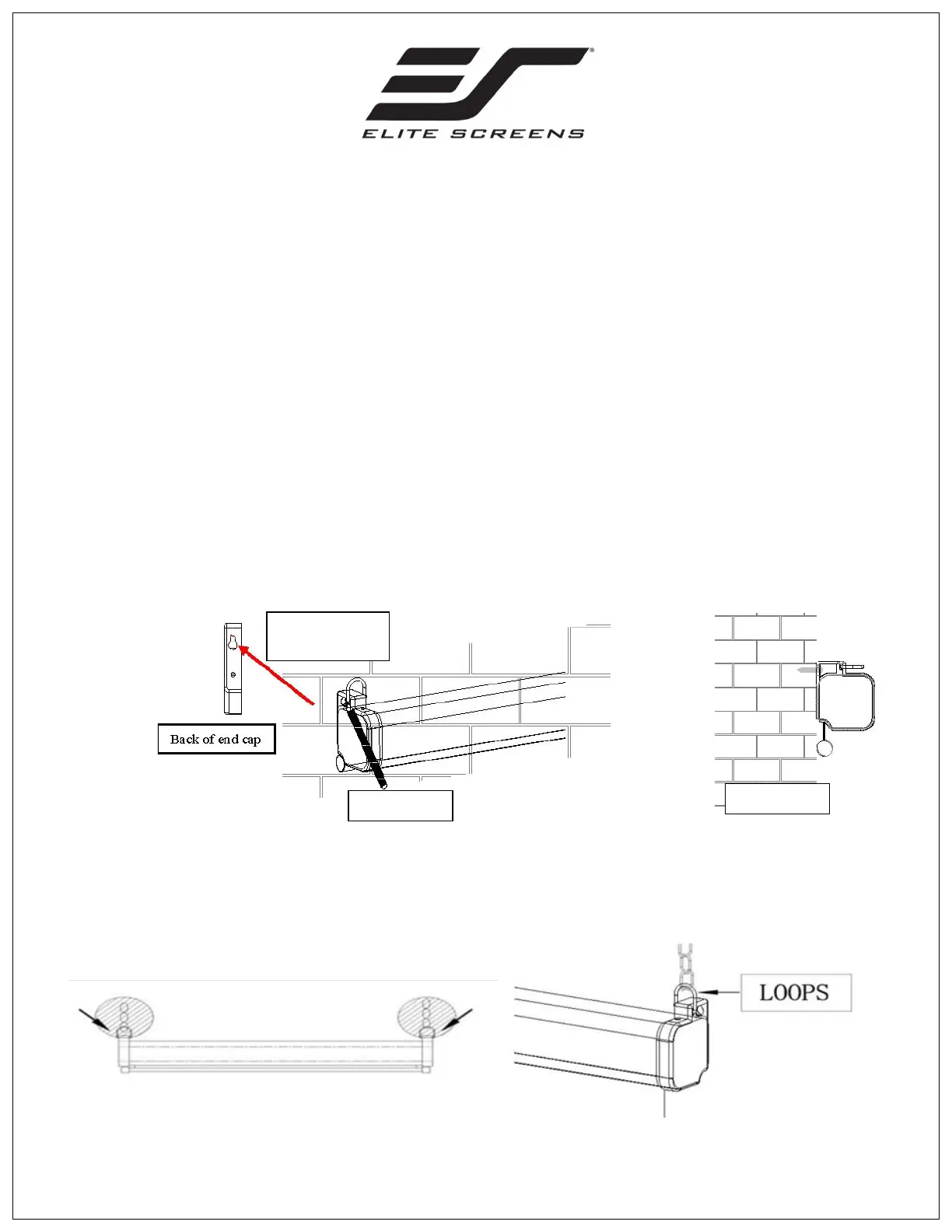 ELITE SCREENS

Back of end cap

LOOPS