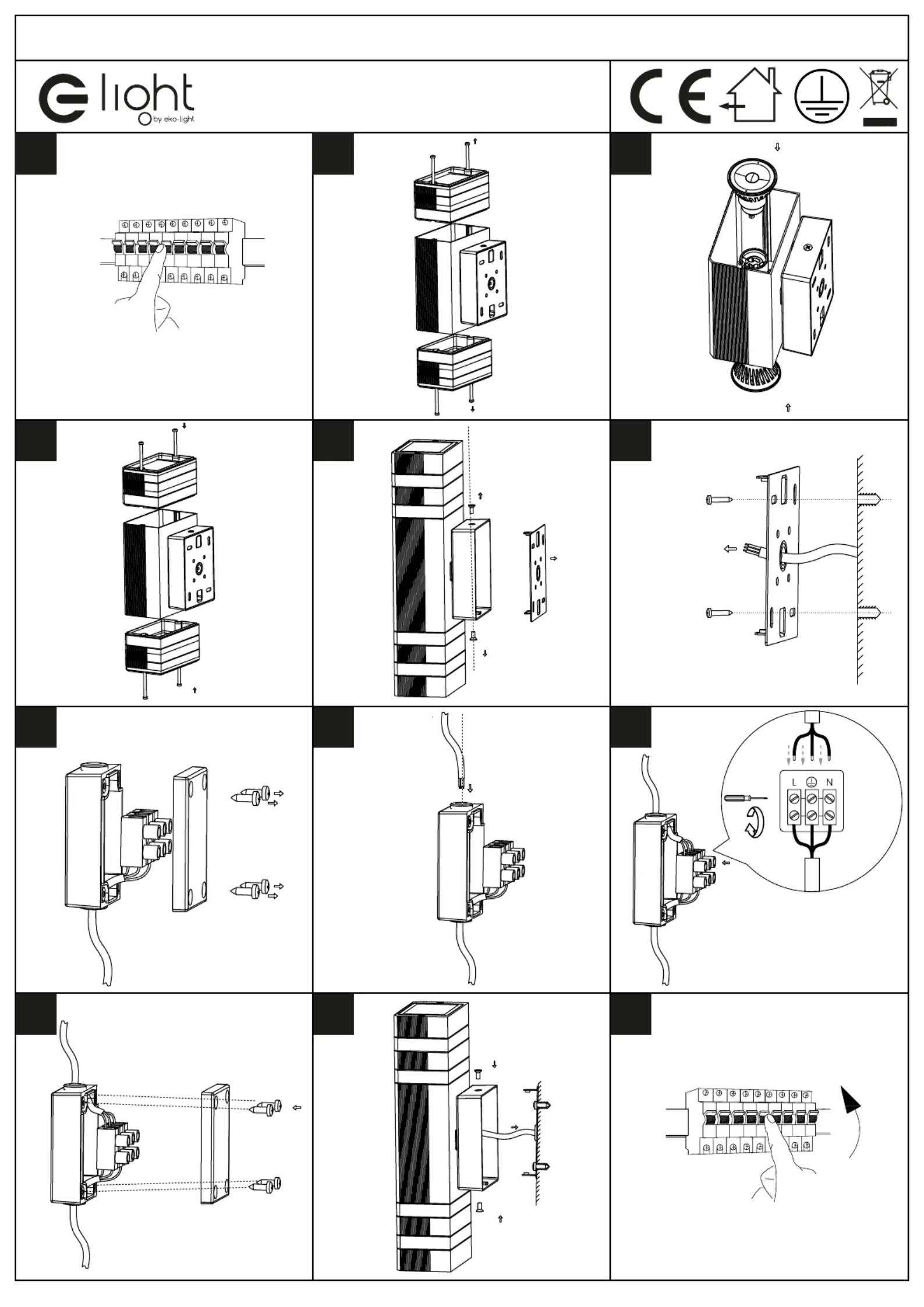 light
by eko-light

CE

L N