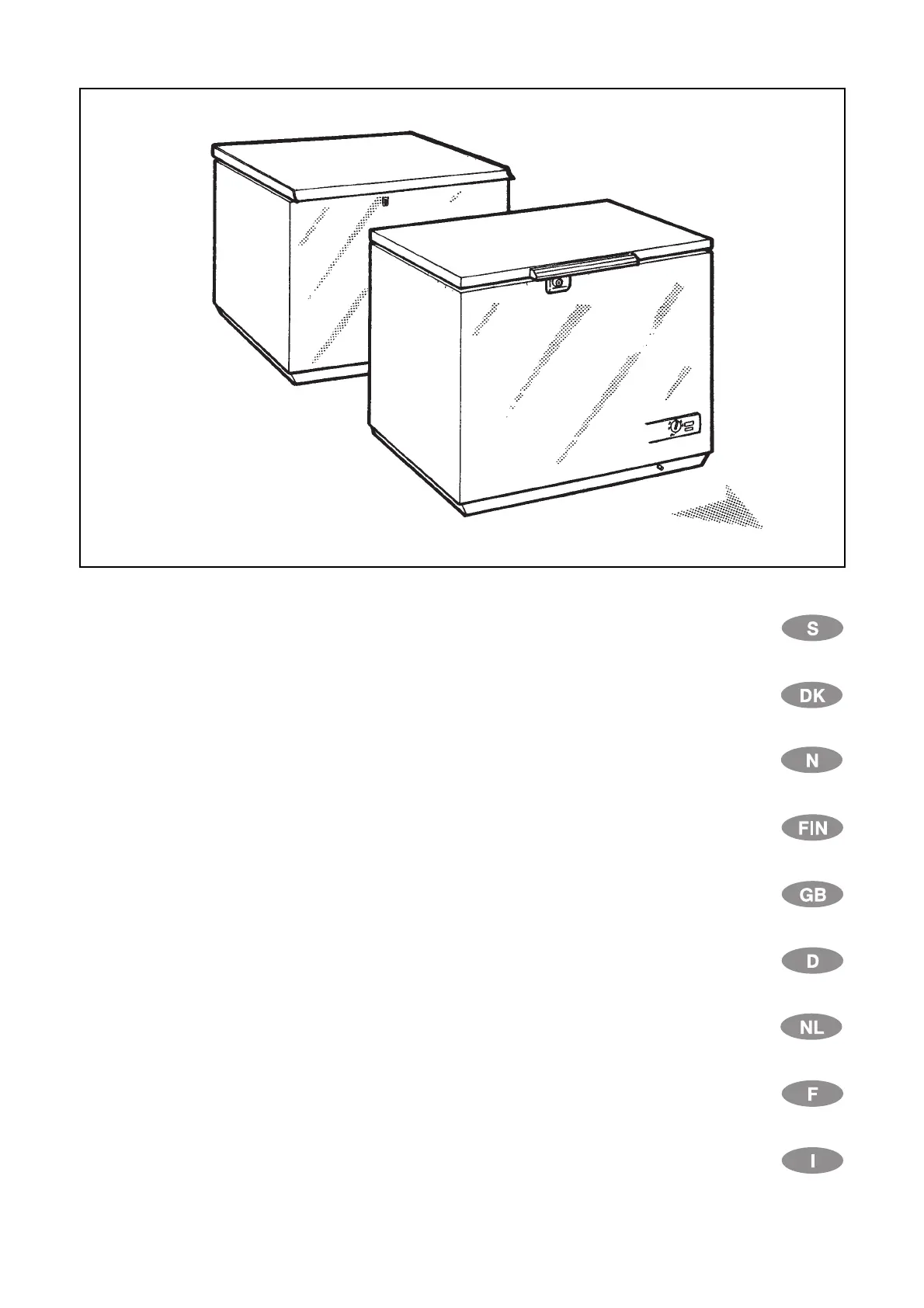 S

DK

N

FIN

GB

D

NL

F

I