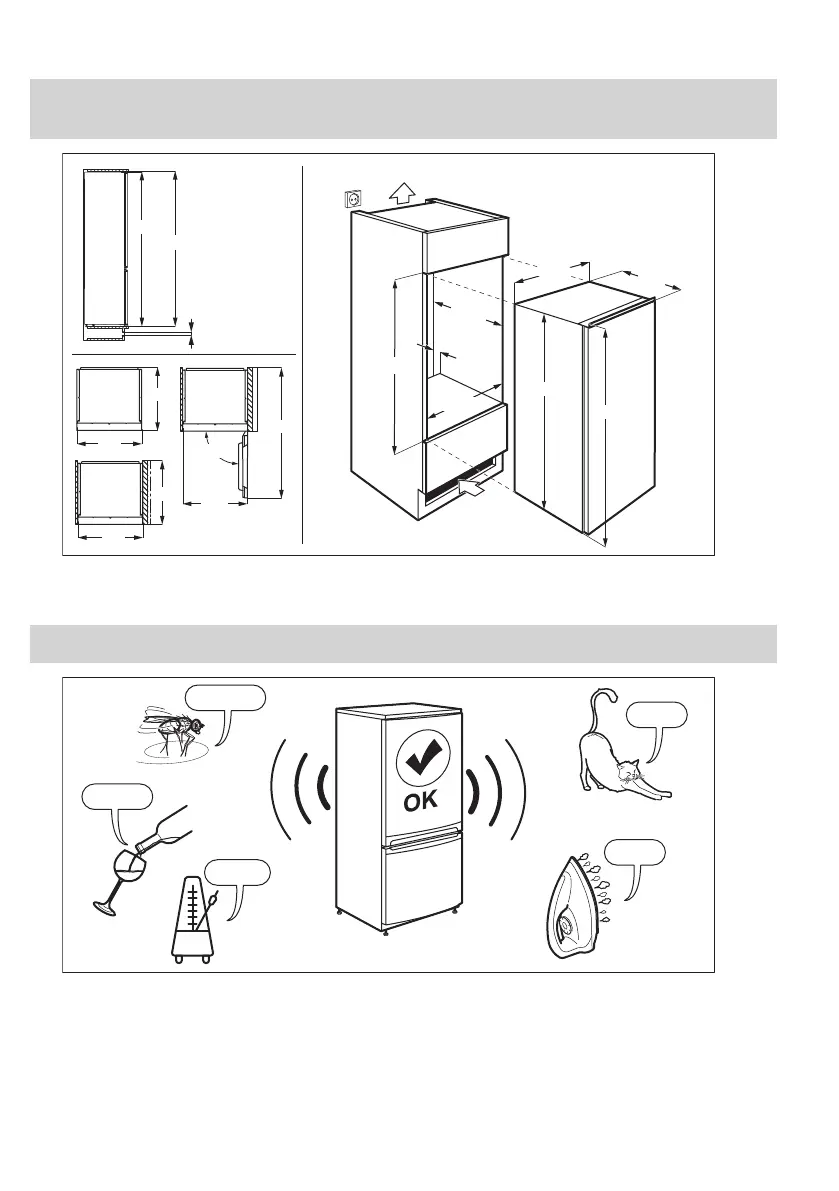 OK