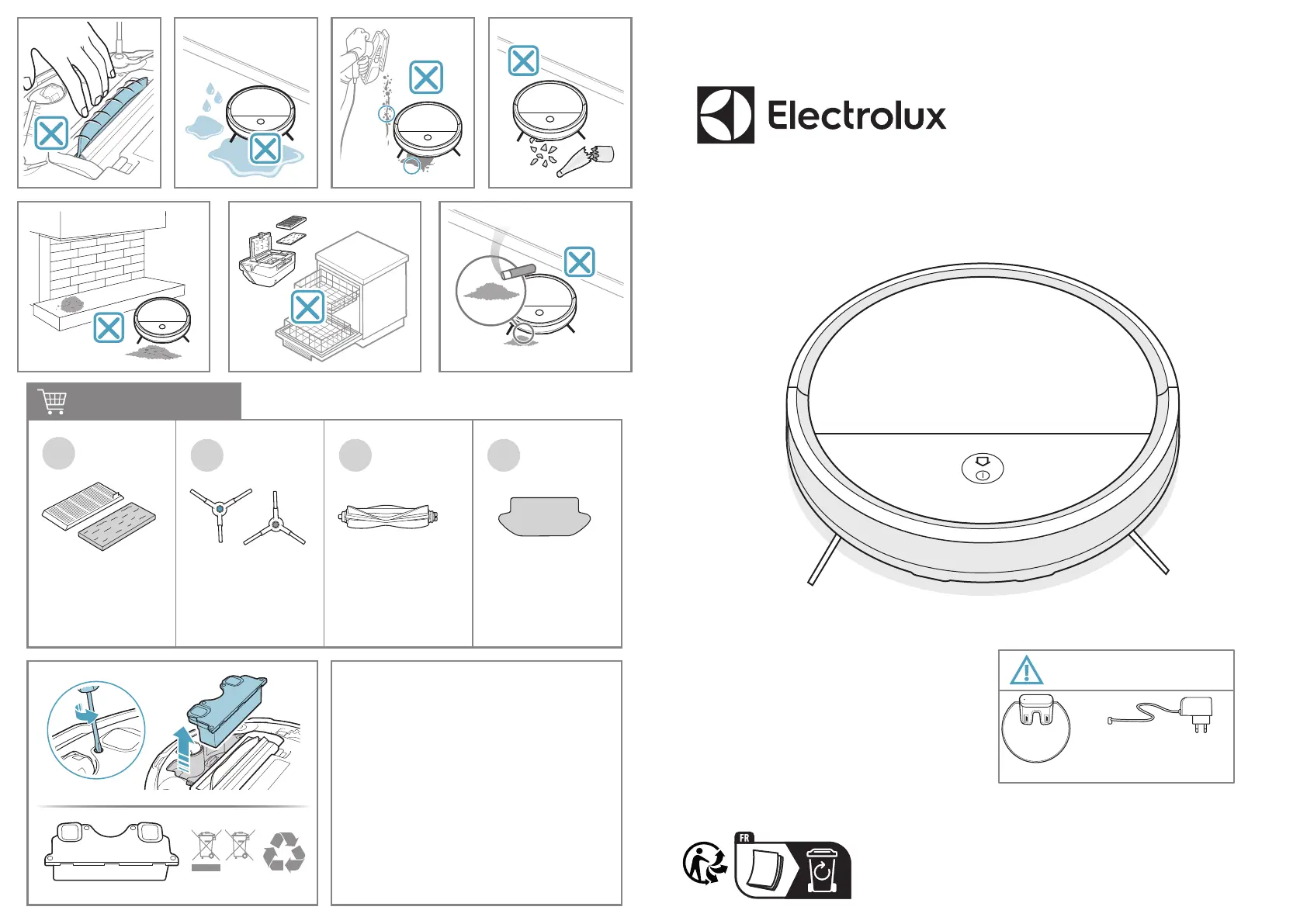 Electrolux

FR