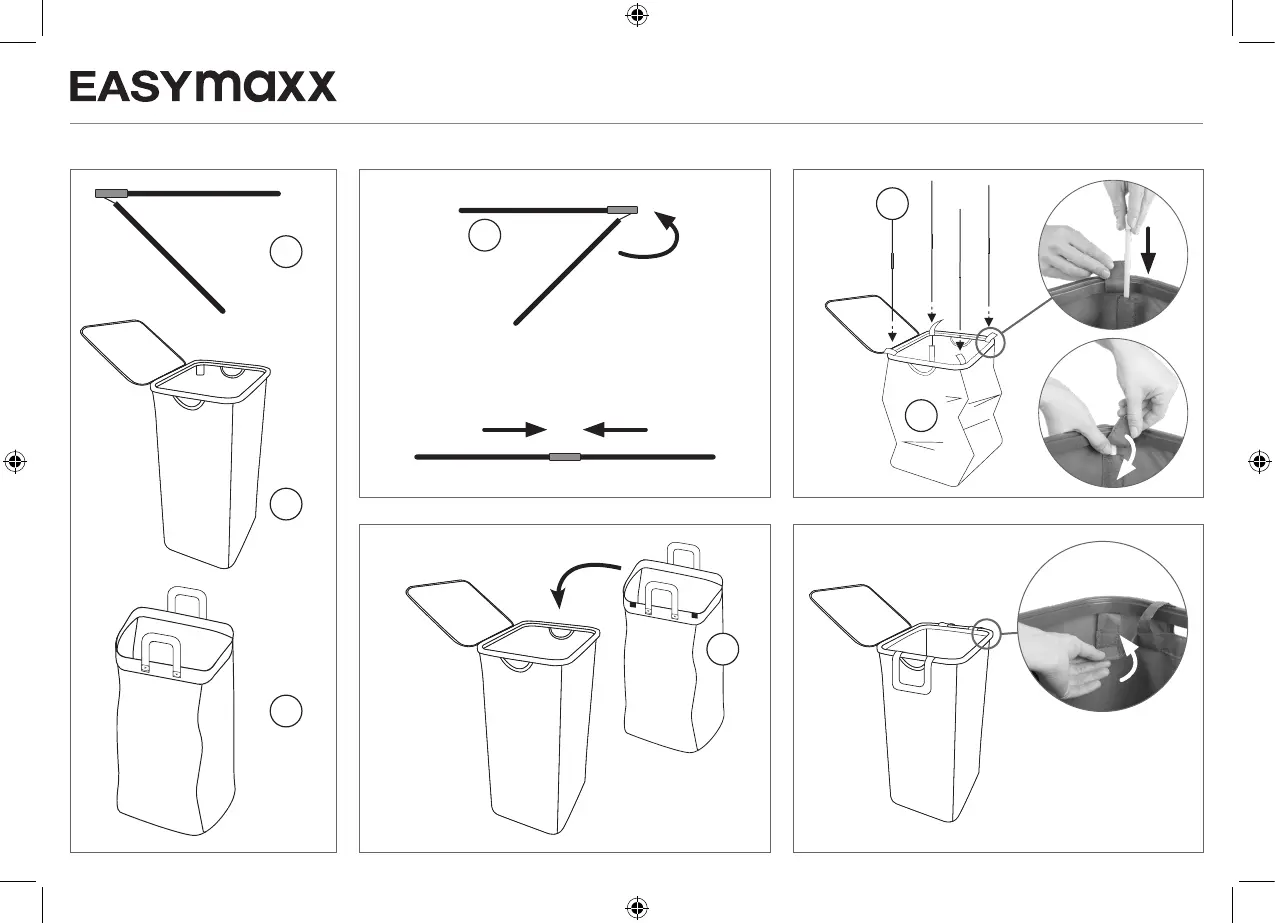 EASYmaxx