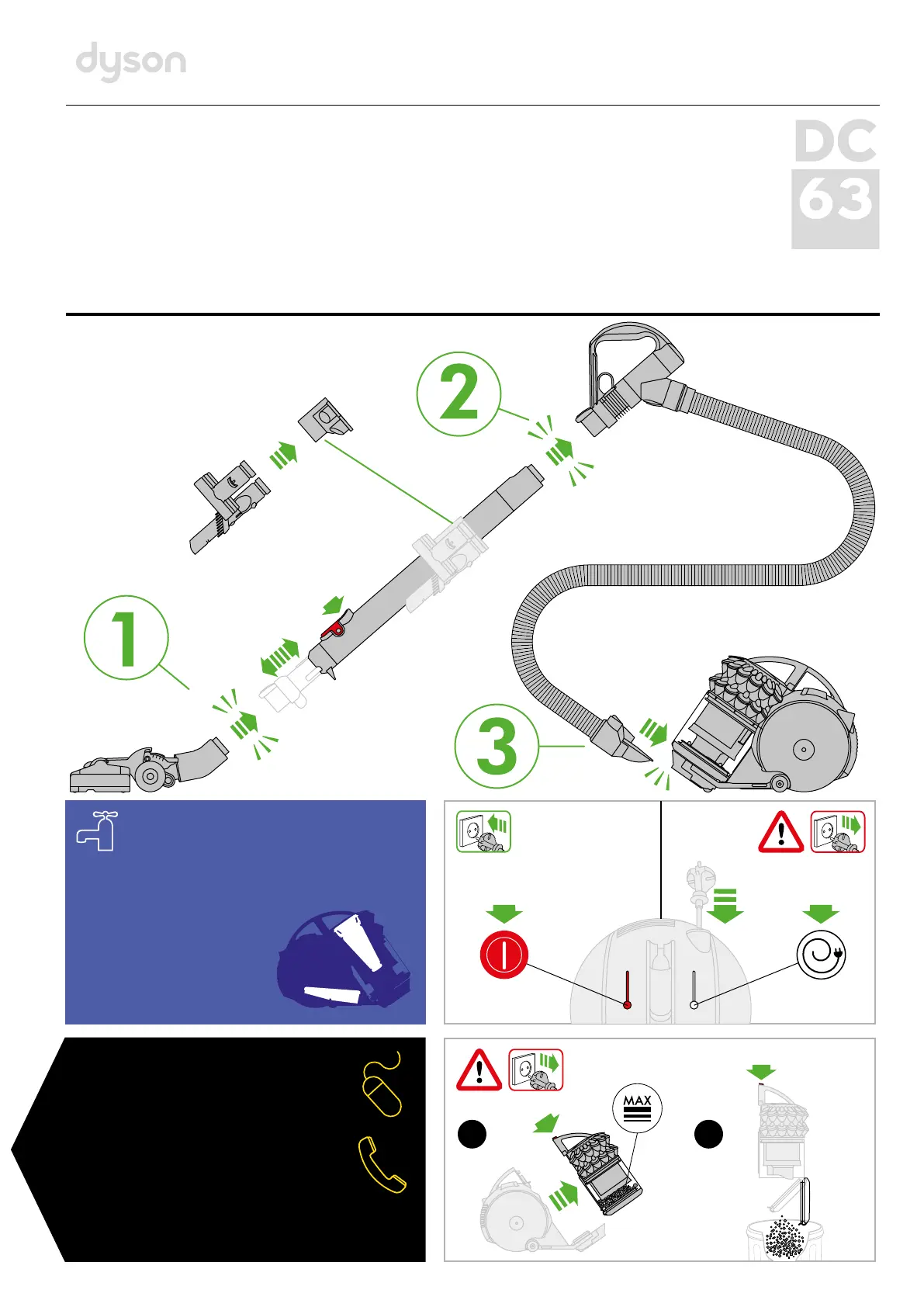 dyson

DC
63

2

1

3

MAX