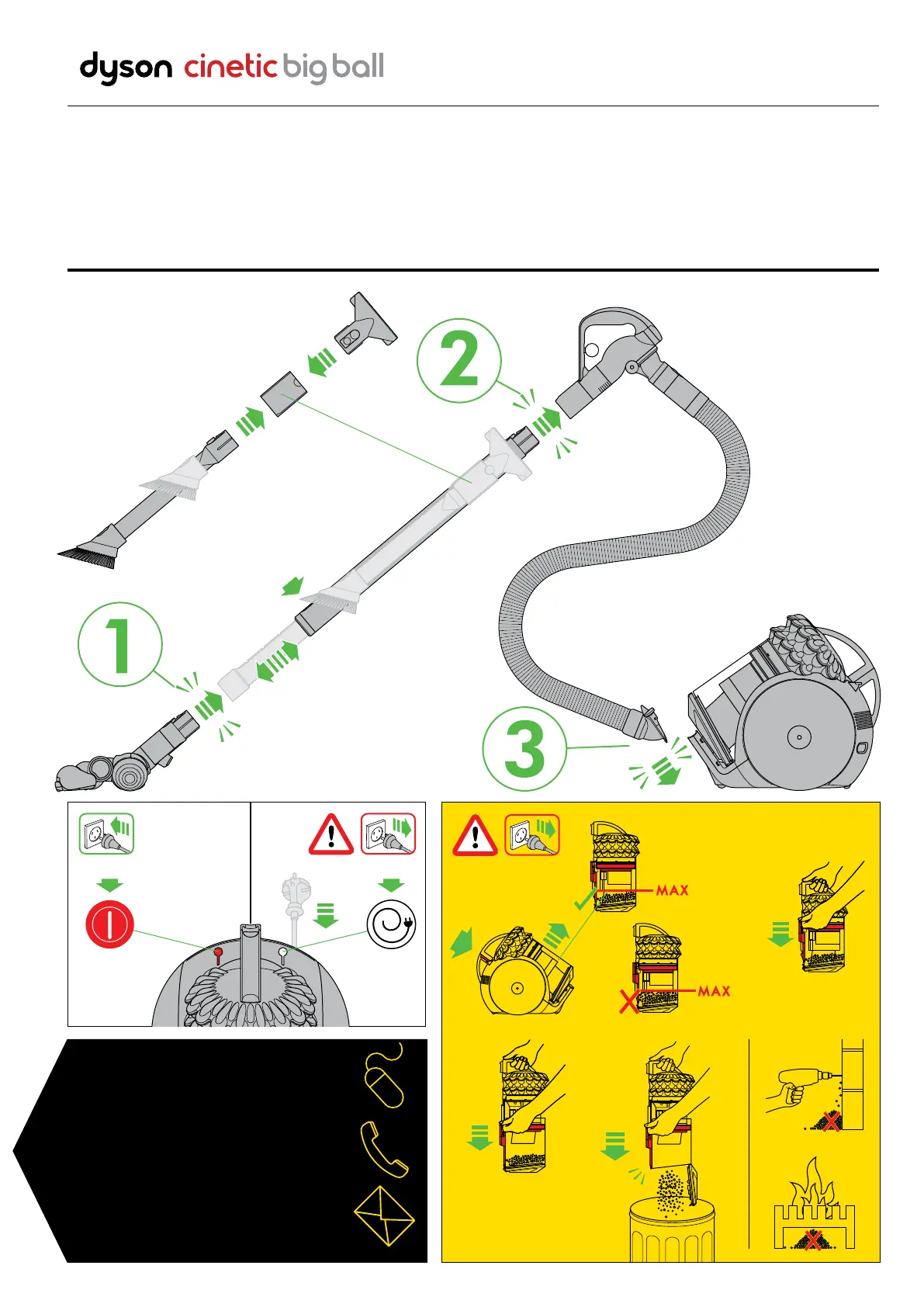 dyson cinetic big ball

2

1

3

MAX

MAX