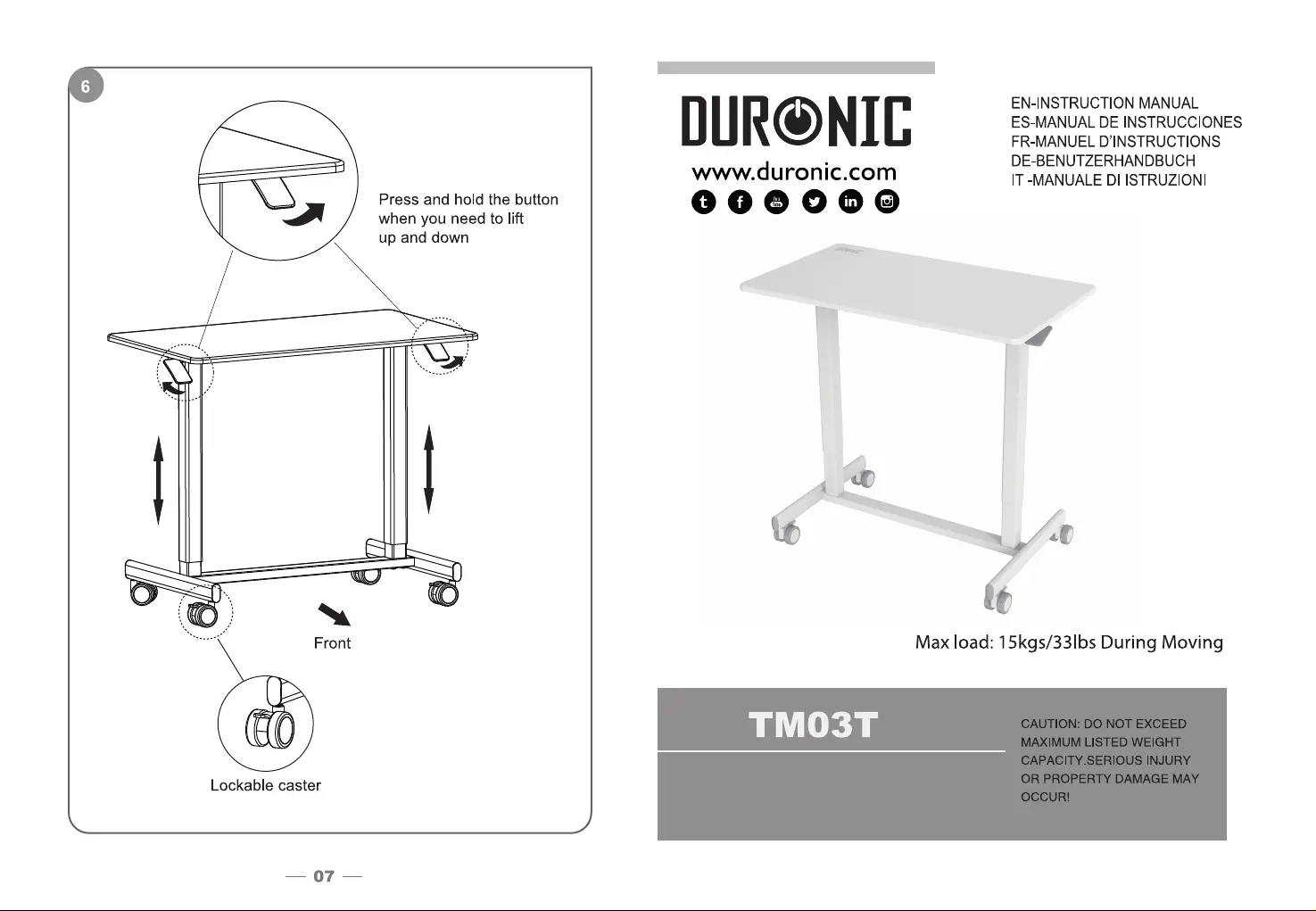 6

Press and hold the button when you need to lift up and down

Front

Lockable caster

— 07 —

DURONIC
www.duronic.com

EN-INSTRUCTION MANUAL
ES-MANUAL DE INSTRUCCIONES
FR-MANUEL D'INSTRUCTIONS
DE-BENUTZERHANDBUCH
IT -MANUALE DI ISTRUZIONI

Max load: 15kgs/33lbs During Moving

TM03T

CAUTION: DO NOT EXCEED MAXIMUM LISTED WEIGHT CAPACITY.SERIOUS INJURY OR PROPERTY DAMAGE MAY OCCUR!