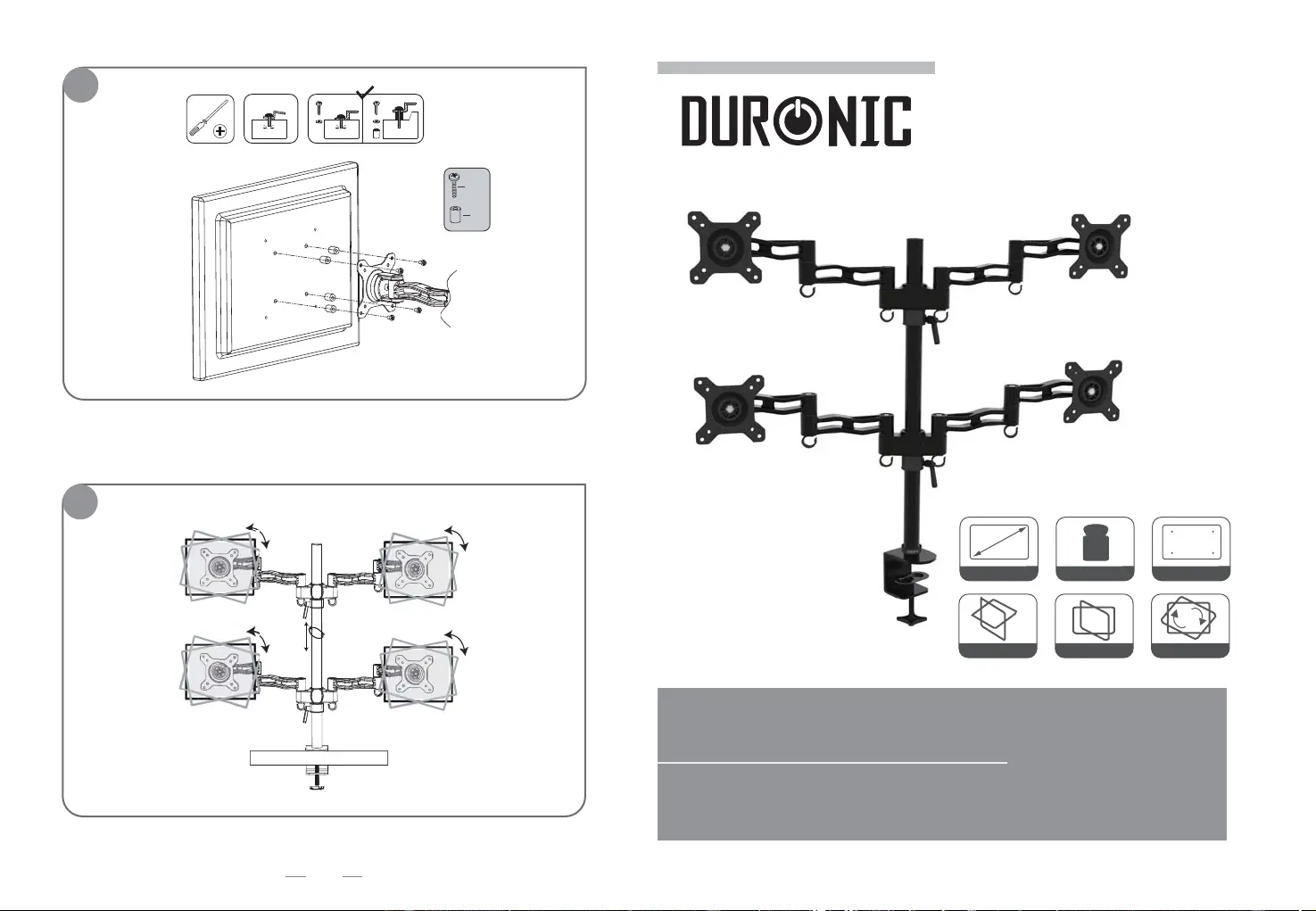 DURONIC