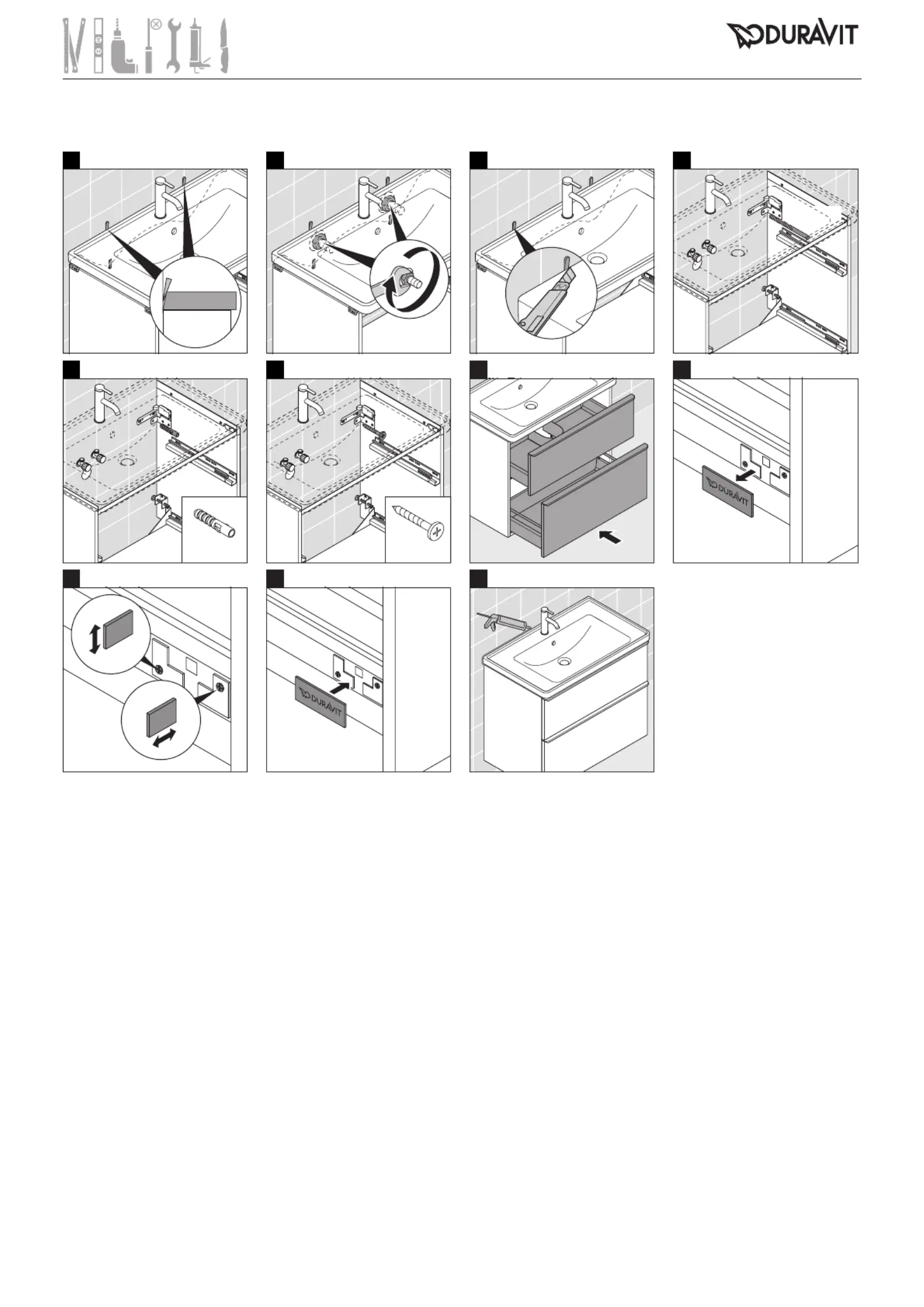 DURAVIT

DURAVIT

DURAVIT