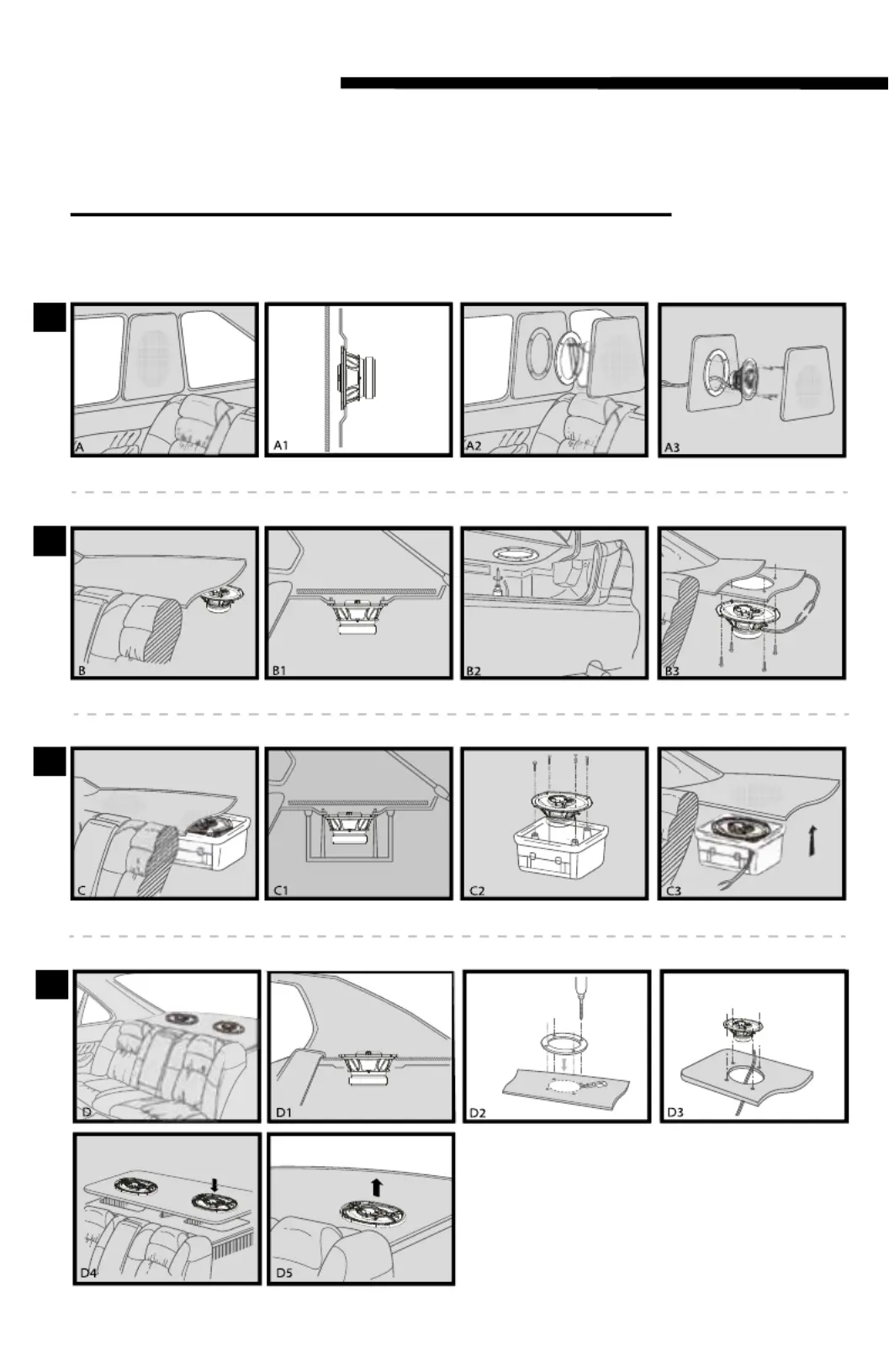 A

A1

A2

A3

B

B1

B2

B3

C

C1

C2

C3

D

D1

D2

D3

D4

D5