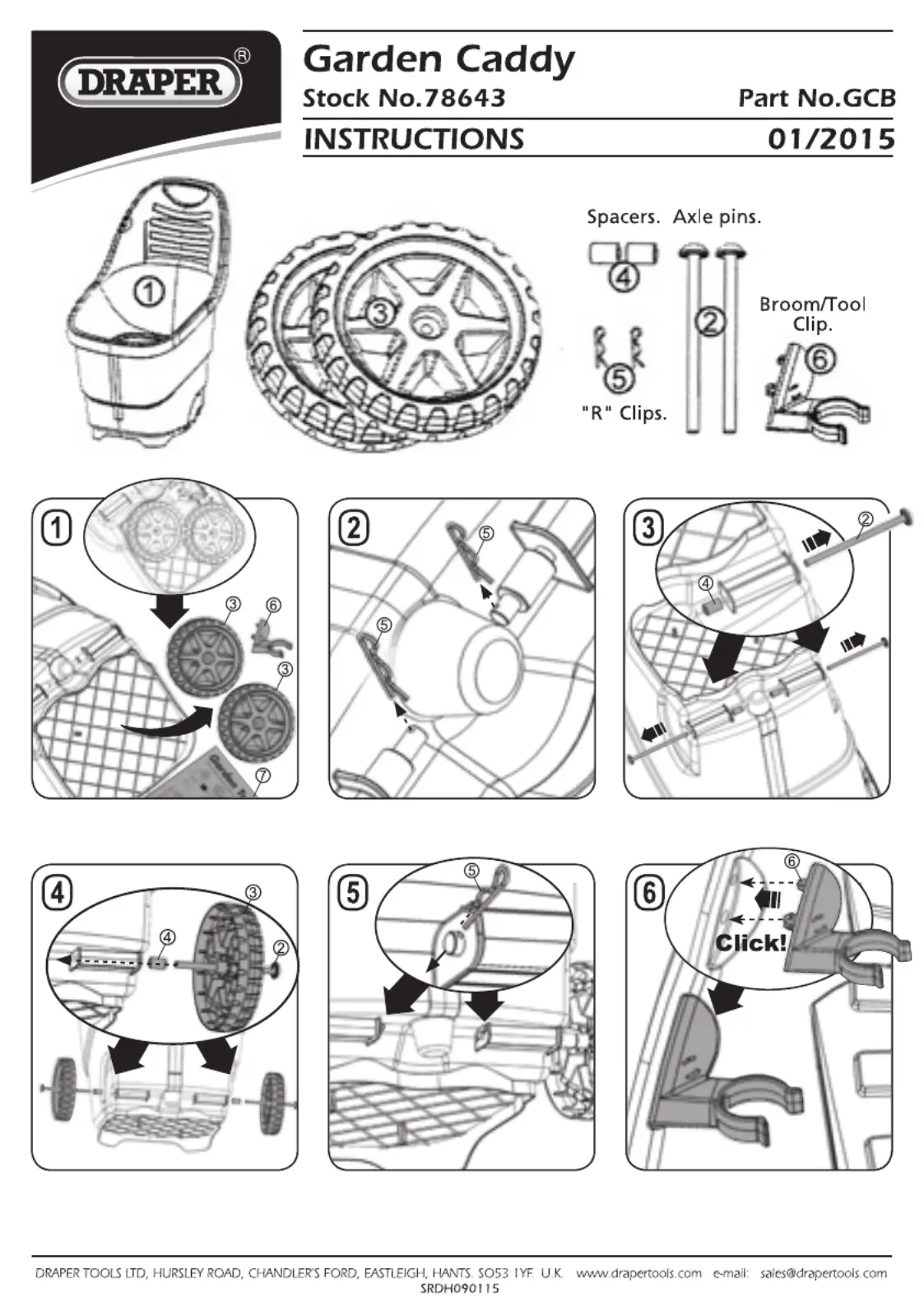 DRAPER®

Garden Caddy
Stock No.78643 Part No.GCB
INSTRUCTIONS 01/2015

1

3

Spacers. Axle pins.

4

2

Broom/Tool Clip.

6

5

"R" Clips.

1
3 6
3
7

2
5
5

3
2
4

4
3
4
2

5
5

6
6
Click!

DRAPER TOOLS LTD, HURSLEY ROAD, CHANDLER'S FORD, EASTLEIGH, HANTS. SO53 1YF. U.K. www.drapertools.com e-mail: sales@drapertools.com
SRDH090115