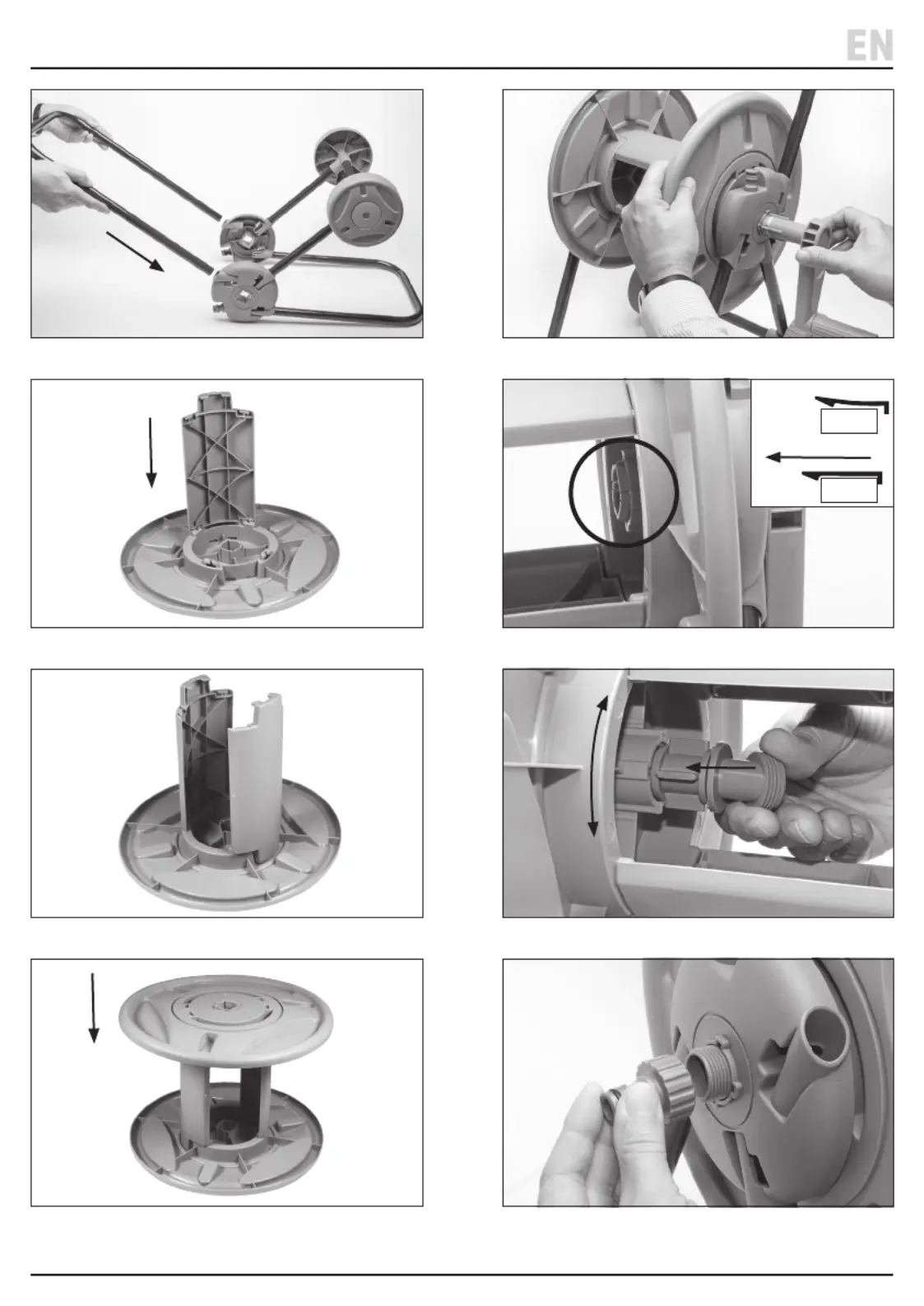 EN