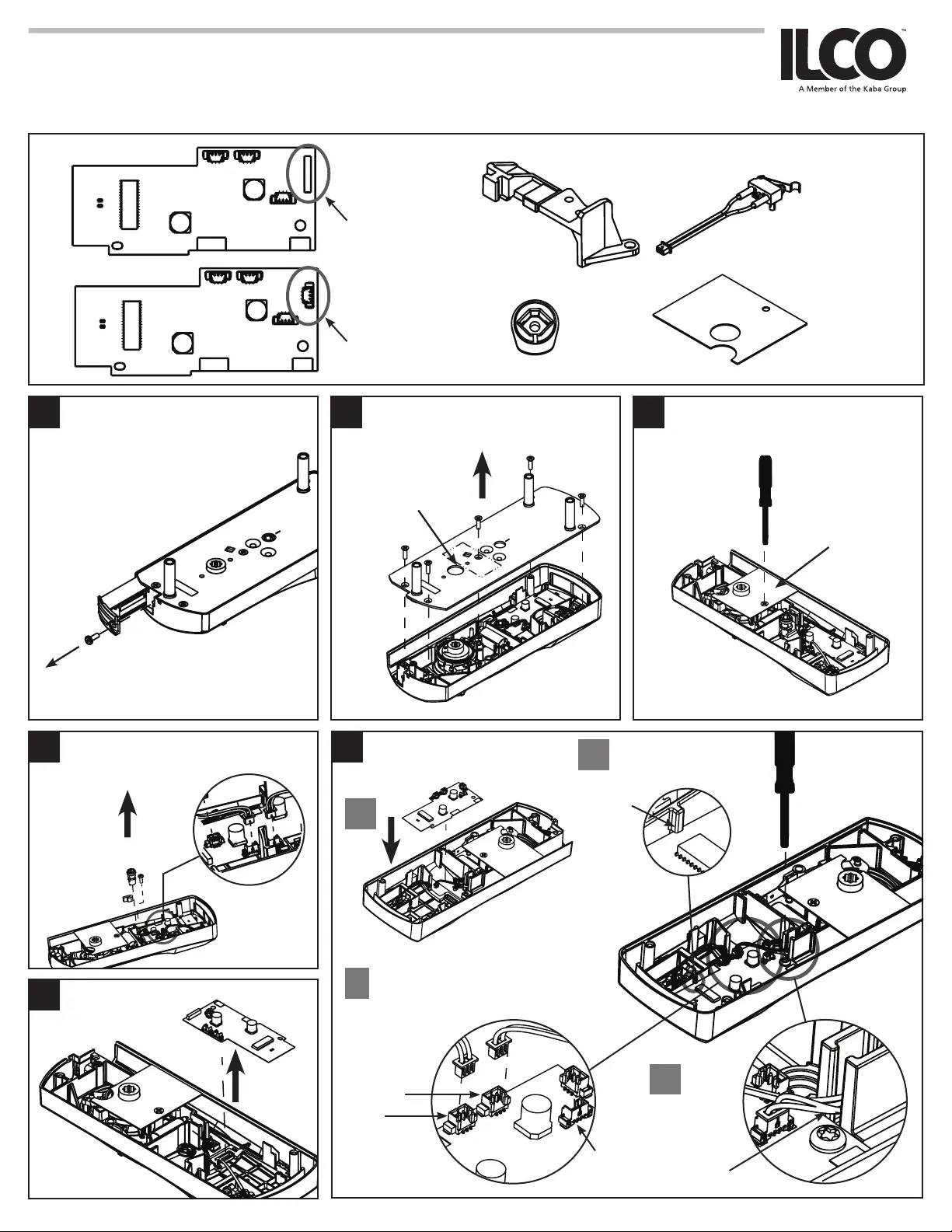 ILCO™
A Member of the Kaba Group