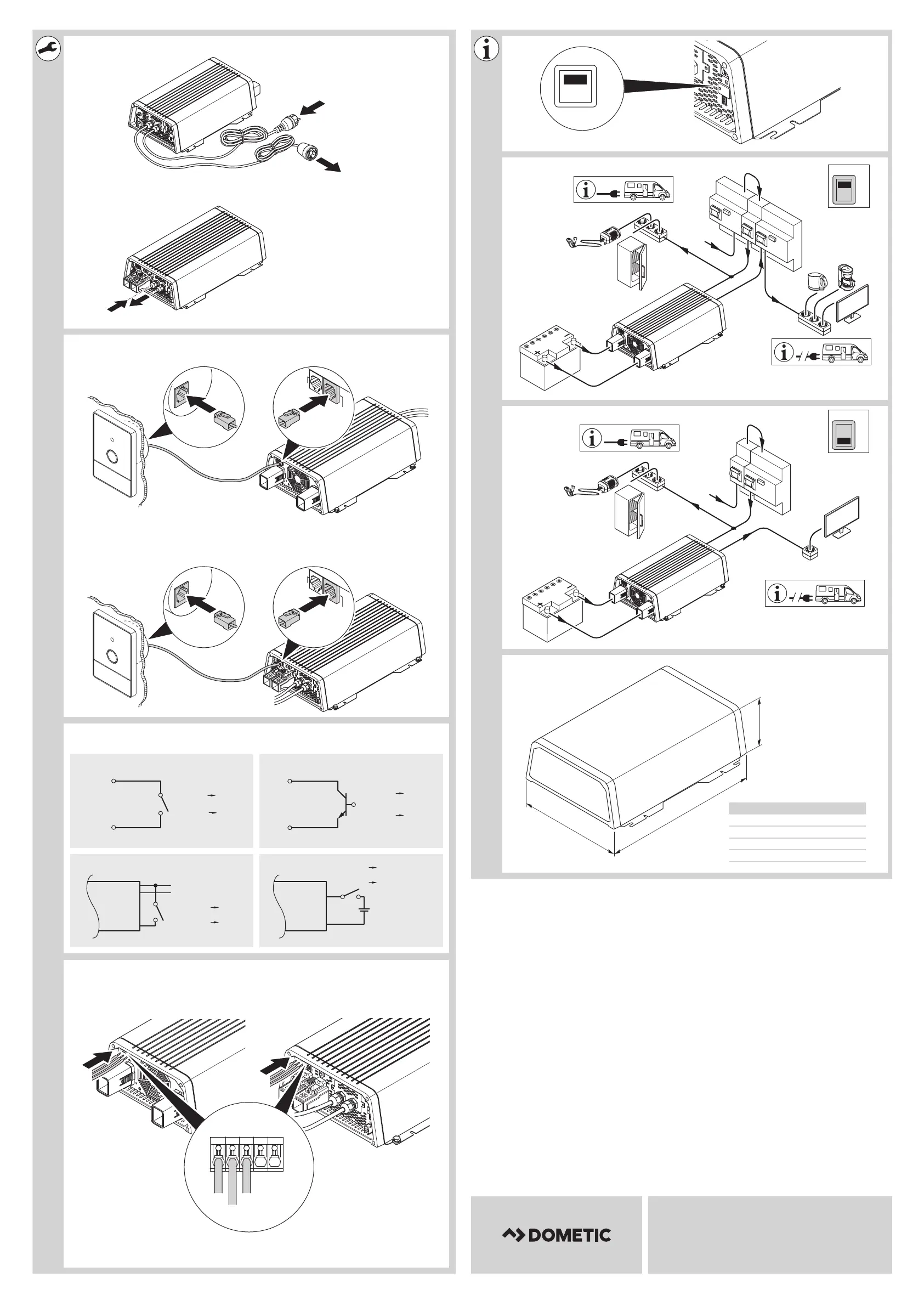 DOMETIC